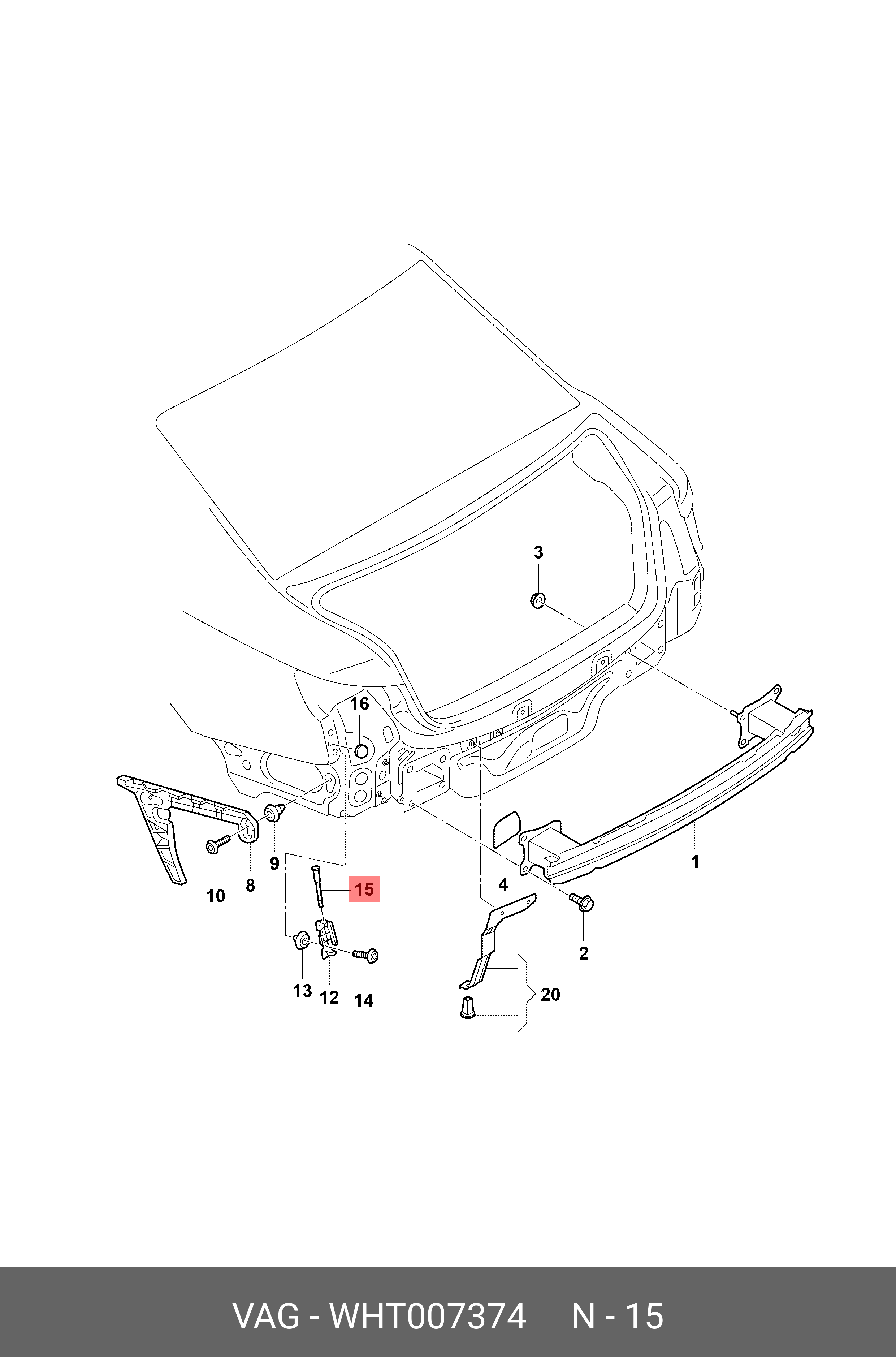 3
16
1
9
10
8
15
4
2
13
12
14
20

VAG - WHT007374     N - 15