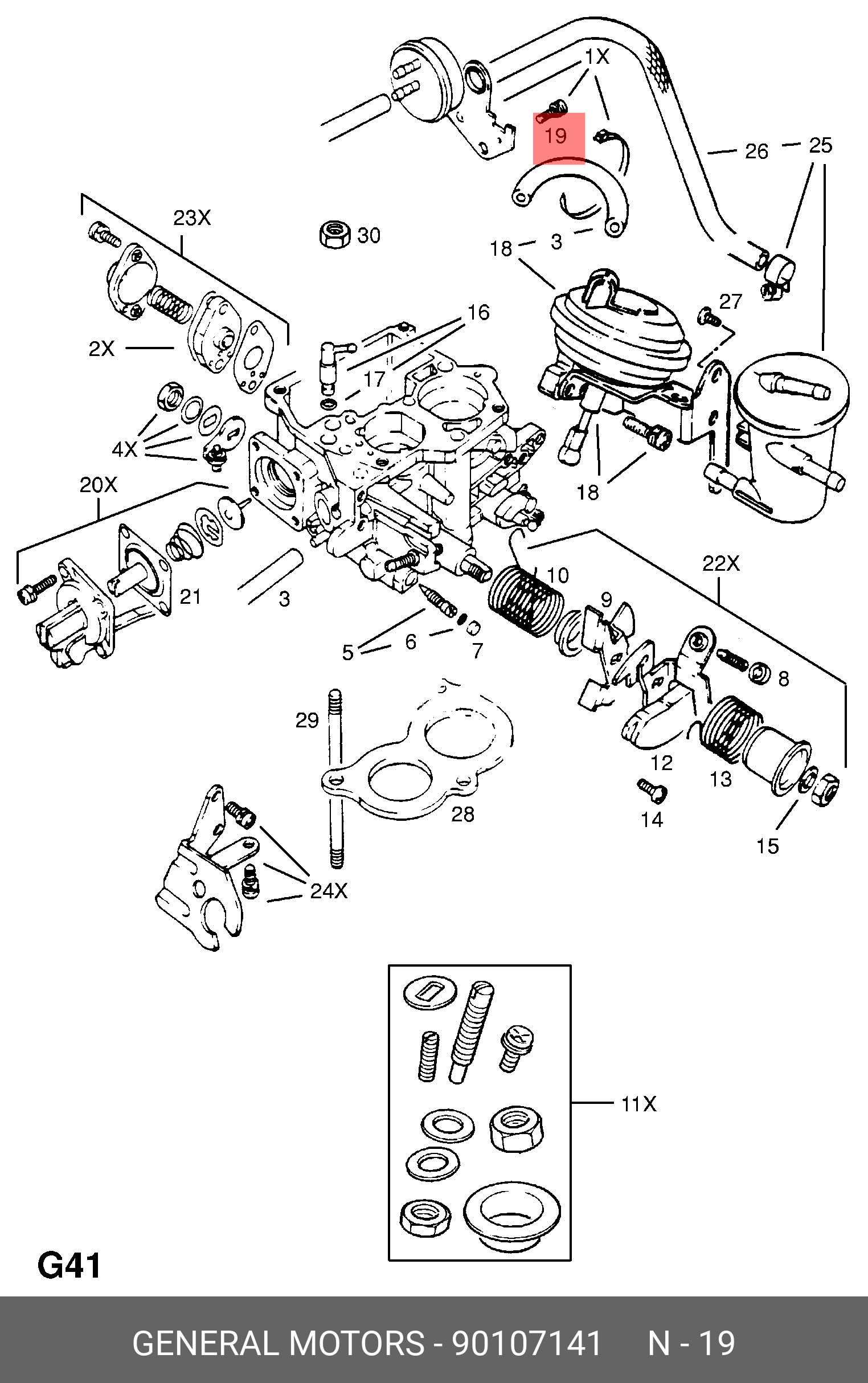 1X
19
26
25
23X
30
18
3
27
16
2X
17
4X
20X
18
21
3
10
22X
9
5
6
7
8
29
12
13
28
14
15
24X
11X
G41
GENERAL MOTORS - 90107141 N - 19