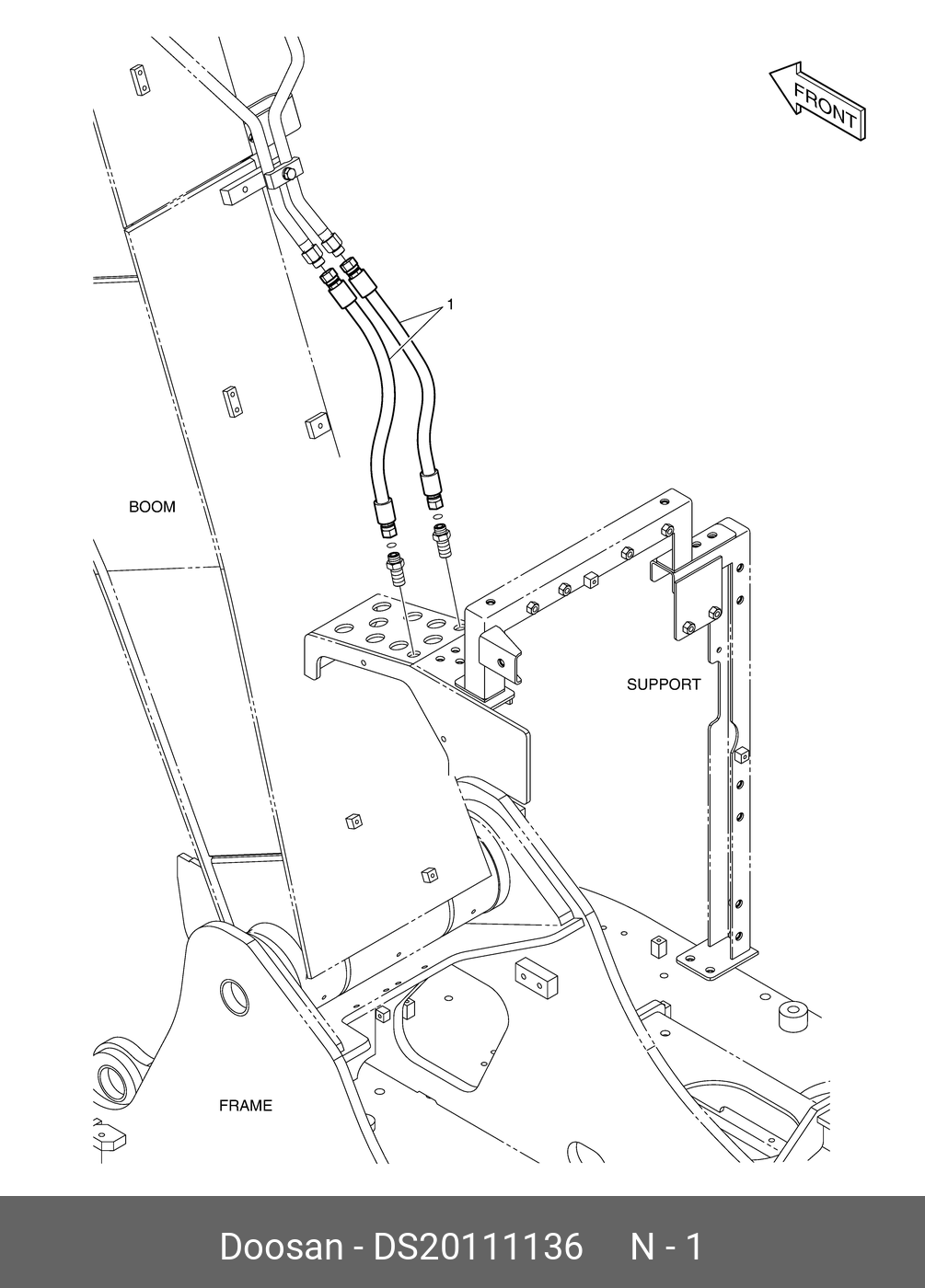 FRONT

1

BOOM

SUPPORT

FRAME

Doosan - DS20111136 N - 1