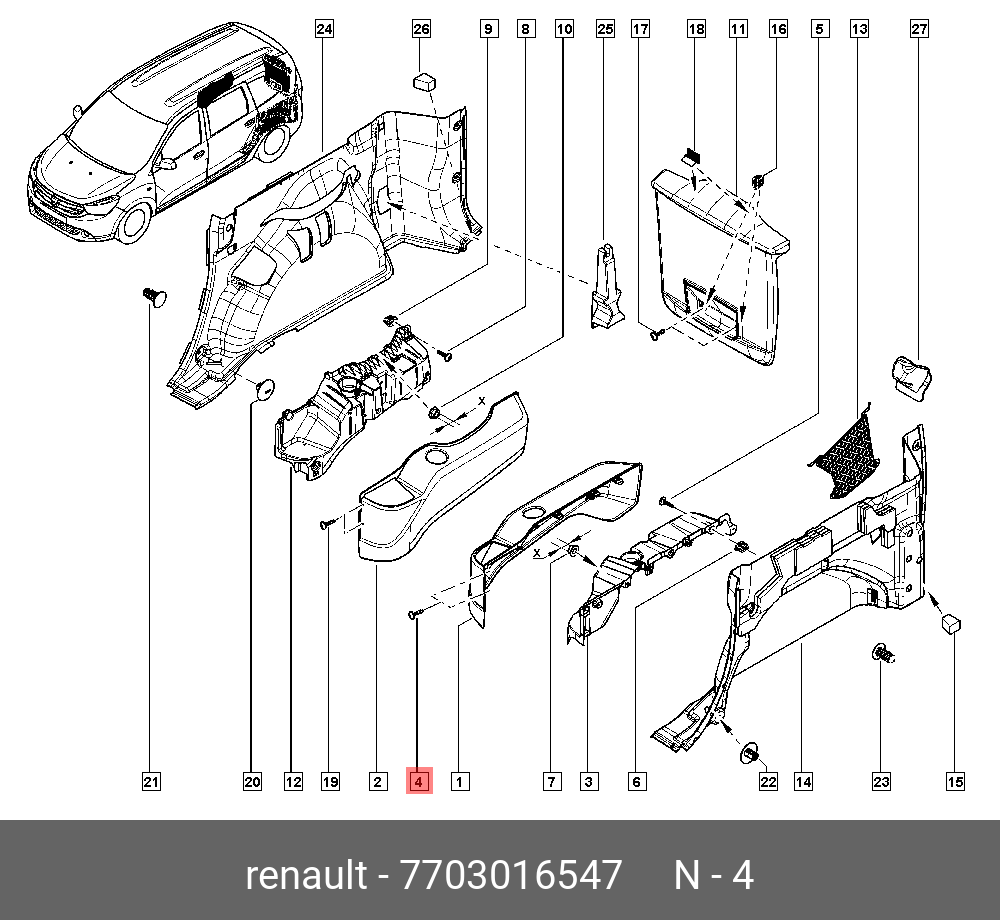 24 26 9 8 10 25 17 18 11 16 5 13 27

X

X

21 20 12 19 2 4 1 7 3 6 22 14 23 15

renault - 7703016547 N - 4