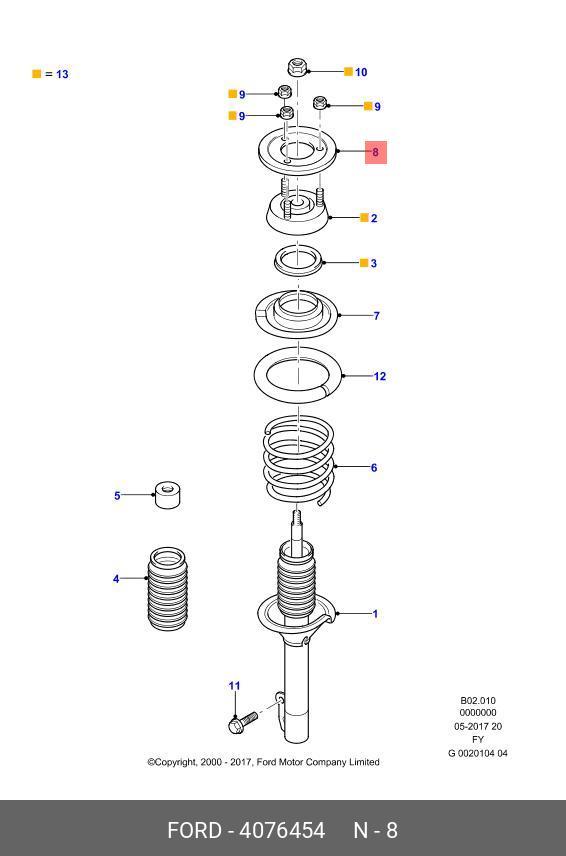 = 13

10

9

9

9

8

2

3

7

12

6

5

4

1

11

B02.010
0000000
05-2017 20
FY
G 0020104 04

©Copyright, 2000 - 2017, Ford Motor Company Limited

FORD - 4076454 N - 8