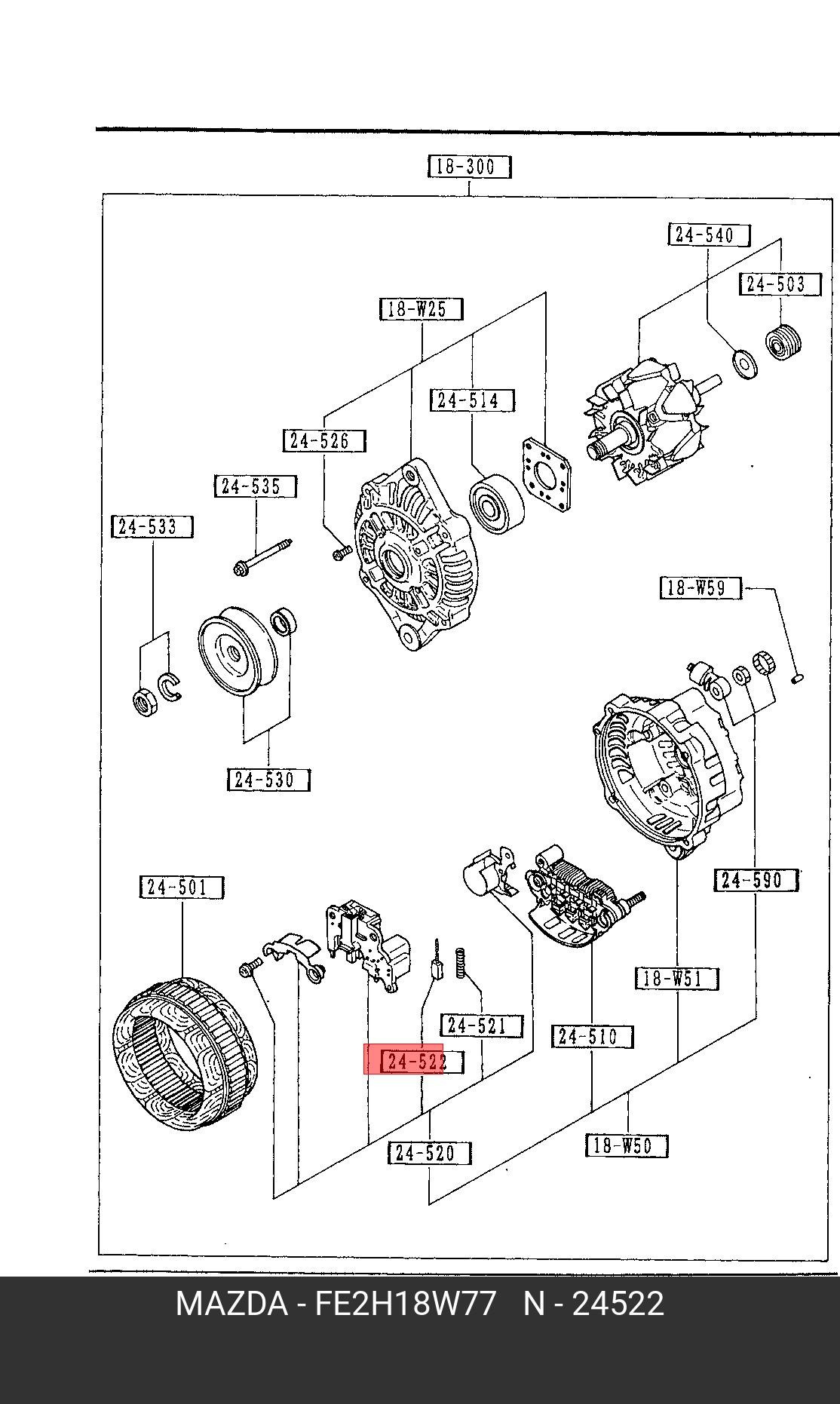 18-300

24-540

24-503

18-W25

24-514

24-526

24-535

24-533

18-W59

24-530

24-501

24-590

18-W51

24-521

24-510

24-522

24-520

18-W50

MAZDA - FE2H18W77 N - 24522