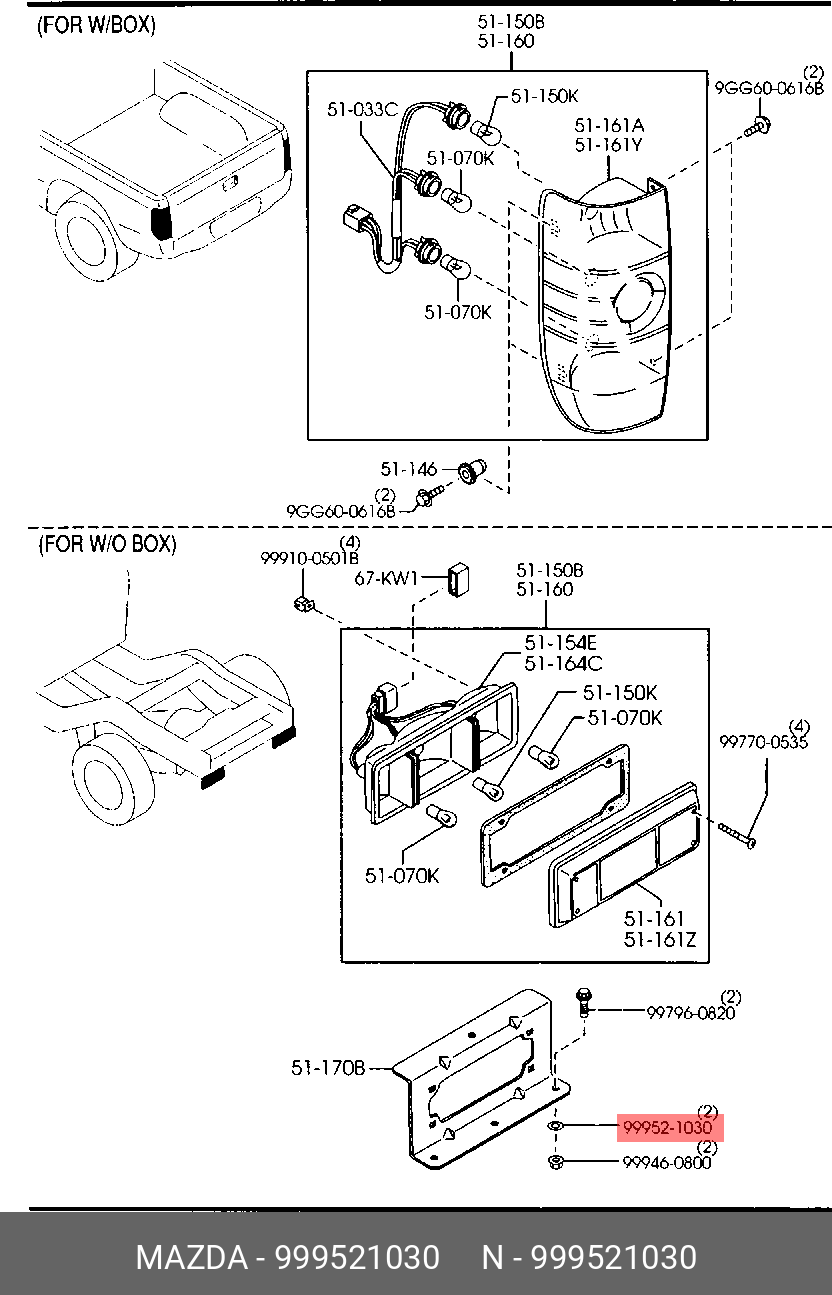 (FOR W/BOX)

51-150B
51-160

(2)
9GG60-0616B

51-033C
51-150K

51-161A
51-161Y

51-070K

51-070K

51-146

(2)
9GG60-0616B

(FOR W/O BOX)

(4)
99910-0501B

67-KW1

51-150B
51-160

51-154E
51-164C

51-150K

51-070K

(4)
99770-0535

51-070K

51-161
51-161Z

(2)
99796-0820

51-170B

(2)
99952-1030

(2)
99946-0800

MAZDA - 999521030     N - 999521030