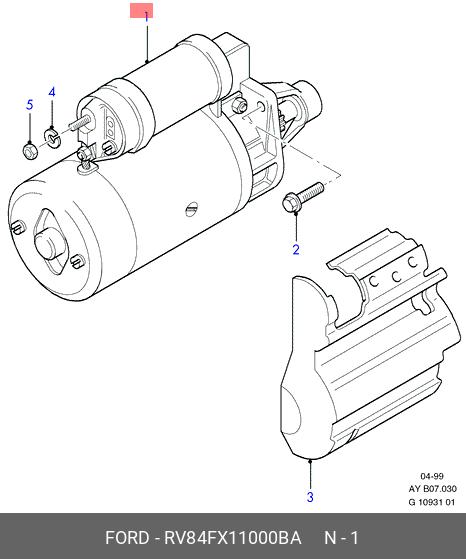 1

5

4

2

3

04-99
AY B07.030
G 10931 01

FORD - RV84FX11000BA N - 1