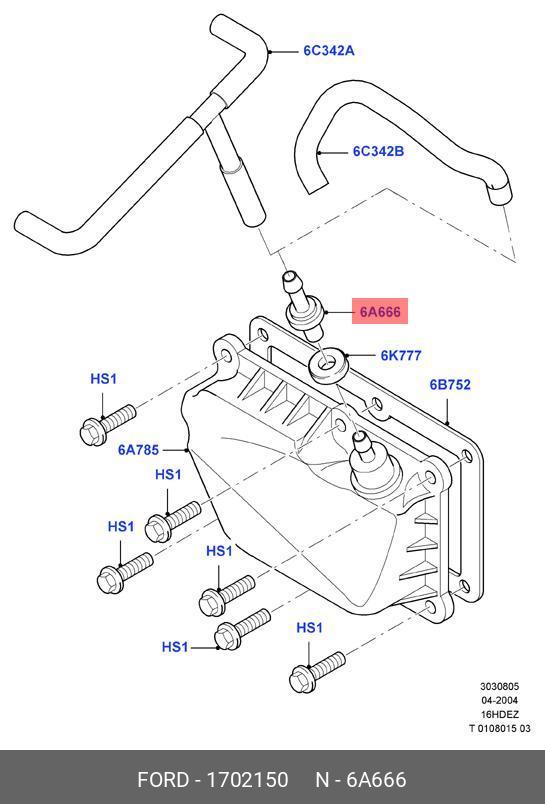 6C342A

6C342B

6A666

6K777

6B752

HS1

6A785

HS1

HS1

HS1

HS1

HS1

3030805
04-2004
16HDEZ
T 0108015 03

FORD - 1702150 N - 6A666