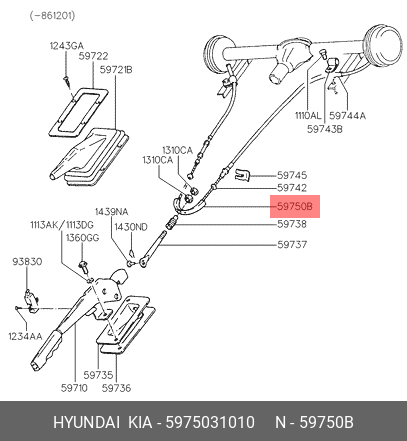 (-861201)

1243GA
59722
59721B

1110AL
59744A
59743B

1310CA
1310CA

59745
59742
59750B
59738
59737

1439NA
1430ND
1113AK/1113DG
1360GG
93830
1234AA

59735
59710
59736

HYUNDAI KIA - 5975031010 N - 59750B