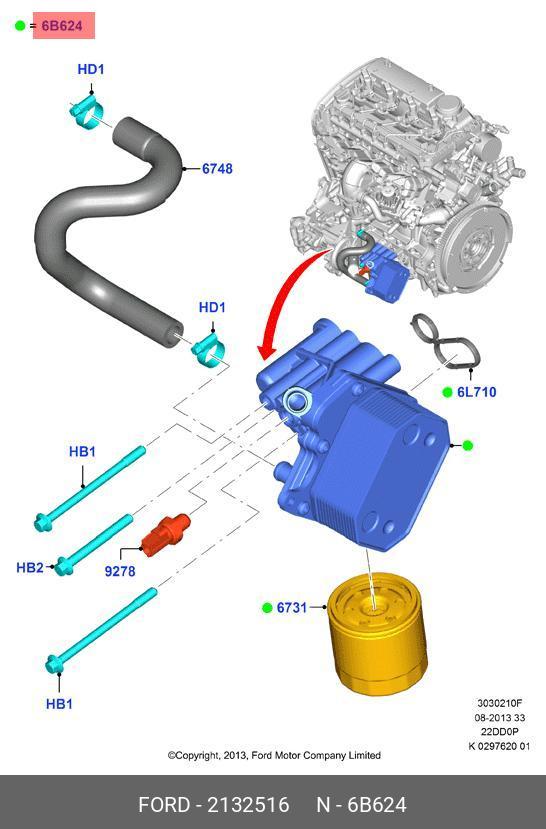 = 6B624

HD1

6748

HD1

6L710

HB1

HB2

9278

6731

HB1

3030210F
08-2013 33
22DD0P
K 0297620 01

©Copyright, 2013, Ford Motor Company Limited

FORD - 2132516 N - 6B624