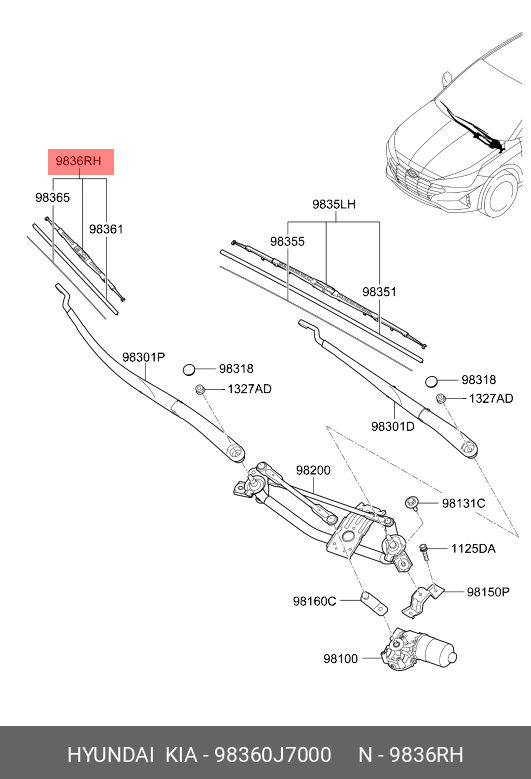 9836RH
98365
98361
9835LH
98355
98351
98301P
98318
1327AD
98318
1327AD
98301D
98200
98131C
1125DA
98160C
98150P
98100

HYUNDAI KIA - 98360J7000 N - 9836RH