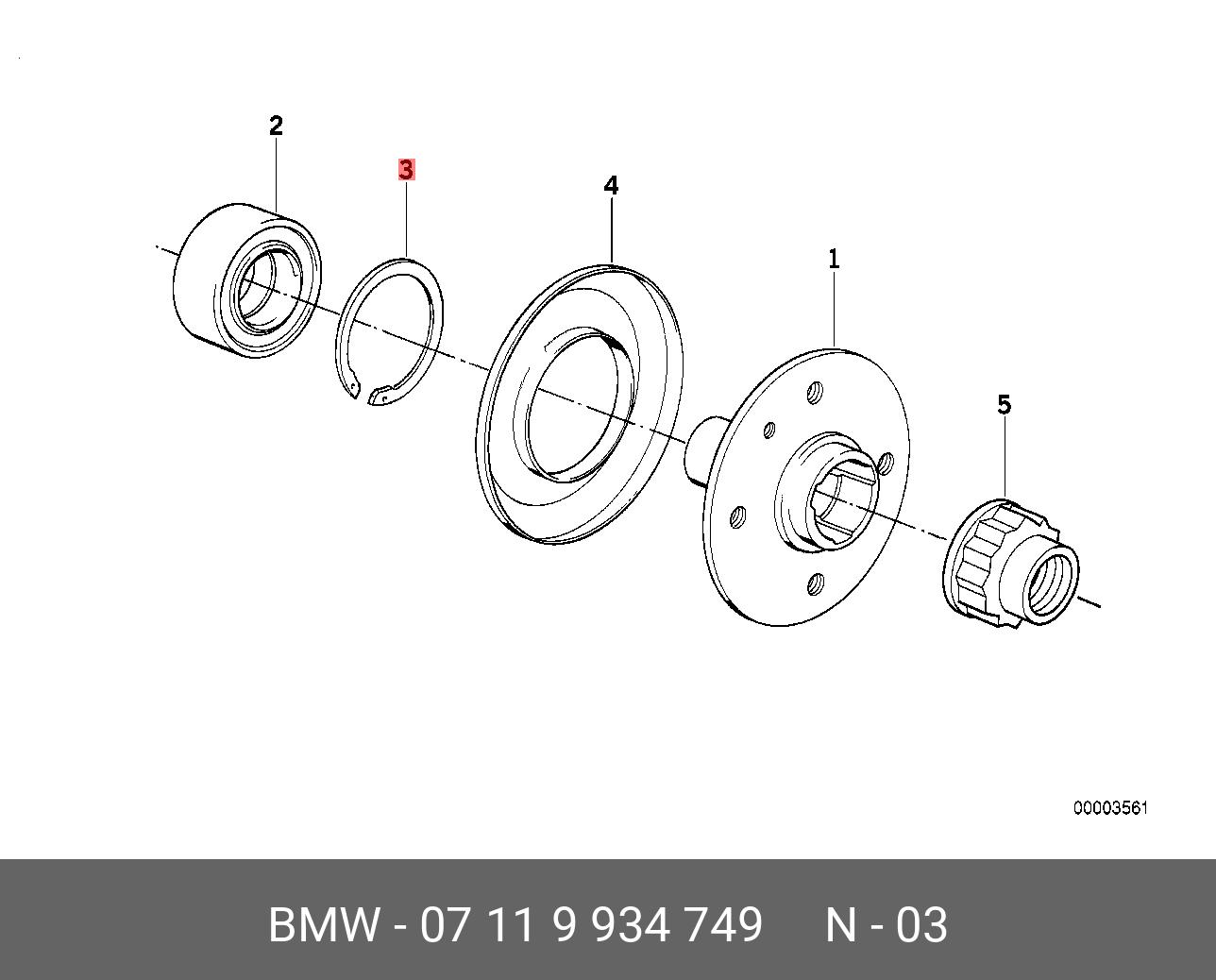 2
3
4
1
5
00003561
BMW - 07 11 9 934 749 N - 03