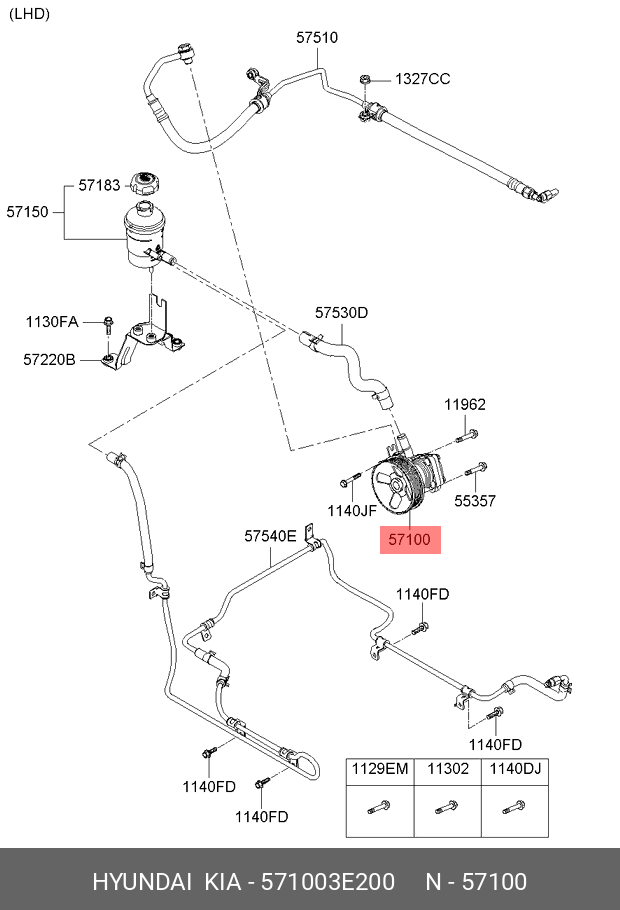 (LHD)

57510

1327CC

57183

57150

1130FA

57220B

57530D

11962

1140JF

55357

57100

57540E

1140FD

1140FD

1140FD

1140FD

| 1129EM | 11302 | 1140DJ |
|---|---|---|
| | | |

HYUNDAI KIA - 571003E200 N - 57100