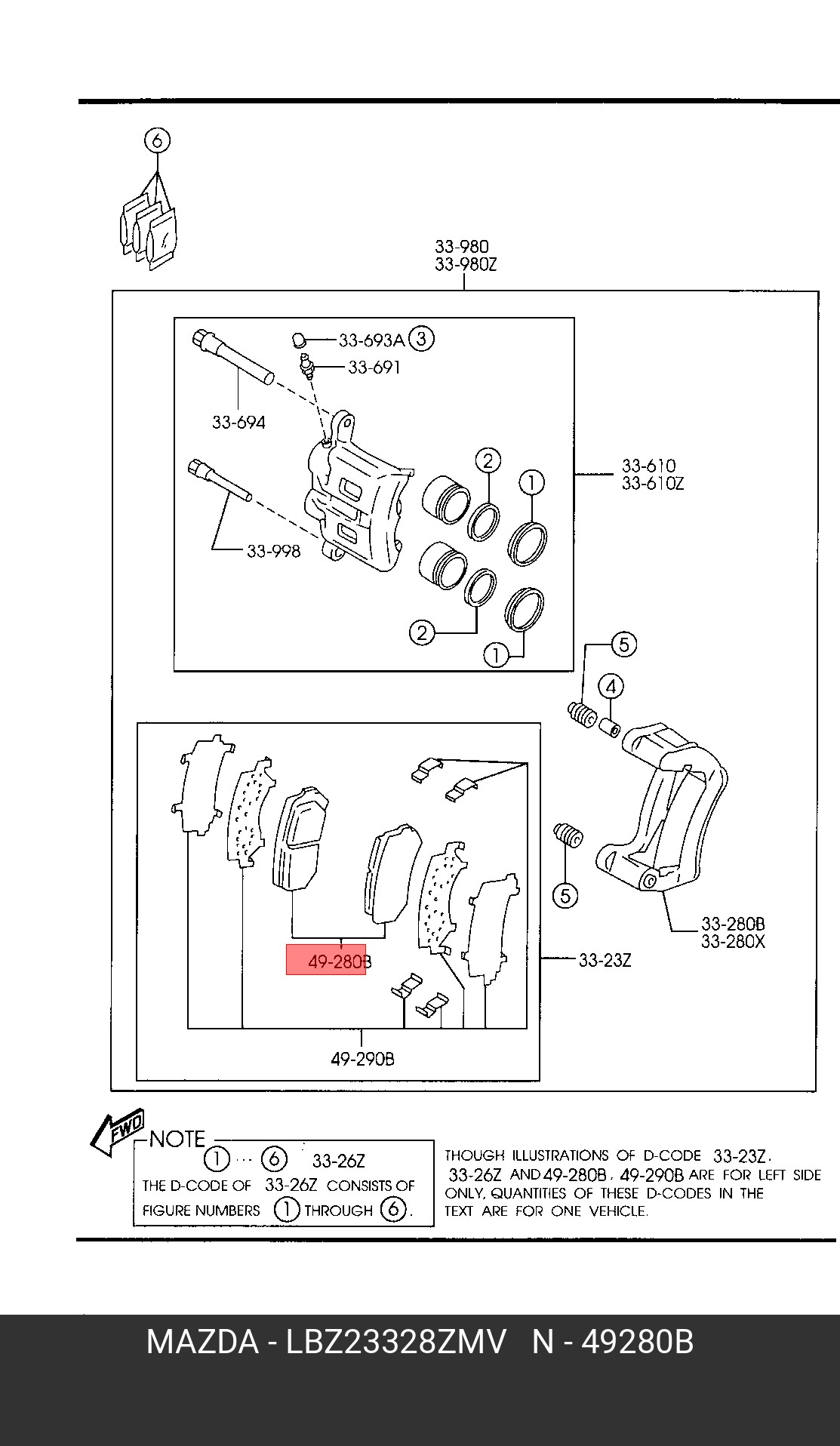 6

33-980
33-980Z

33-693A 3
33-691
33-694
2
1
33-610
33-610Z
33-998
2
1
5
4
5
33-280B
33-280X
49-280B
33-23Z
49-290B

FWD
NOTE
1 ··· 6 33-26Z
THE D-CODE OF 33-26Z CONSISTS OF FIGURE NUMBERS 1 THROUGH 6.

THOUGH ILLUSTRATIONS OF D-CODE 33-23Z, 33-26Z AND 49-280B, 49-290B ARE FOR LEFT SIDE ONLY, QUANTITIES OF THESE D-CODES IN THE TEXT ARE FOR ONE VEHICLE.

MAZDA - LBZ23328ZMV N - 49280B