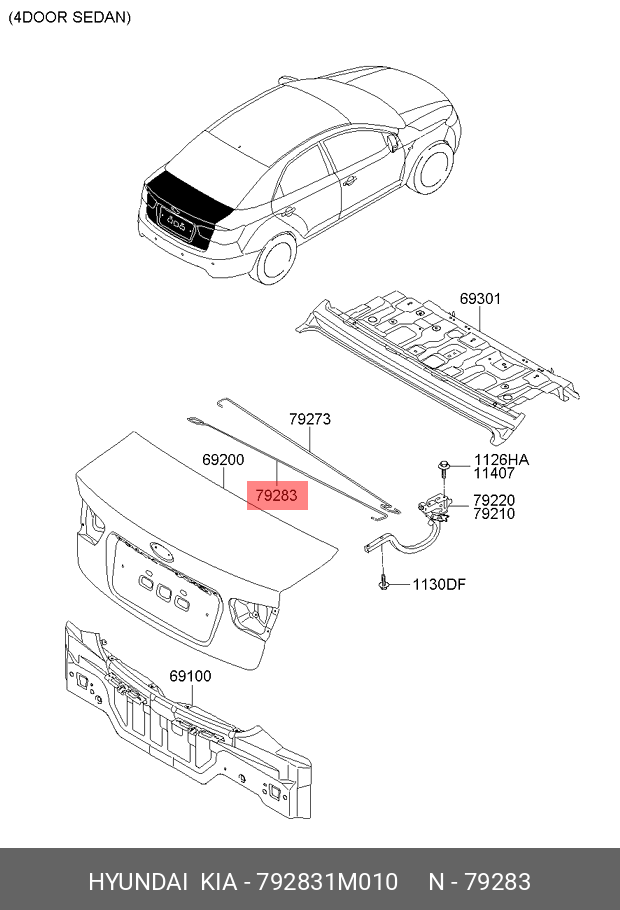 (4DOOR SEDAN)

69301

79273

69200

79283

1126HA
11407

79220
79210

1130DF

69100

HYUNDAI KIA - 792831M010 N - 79283