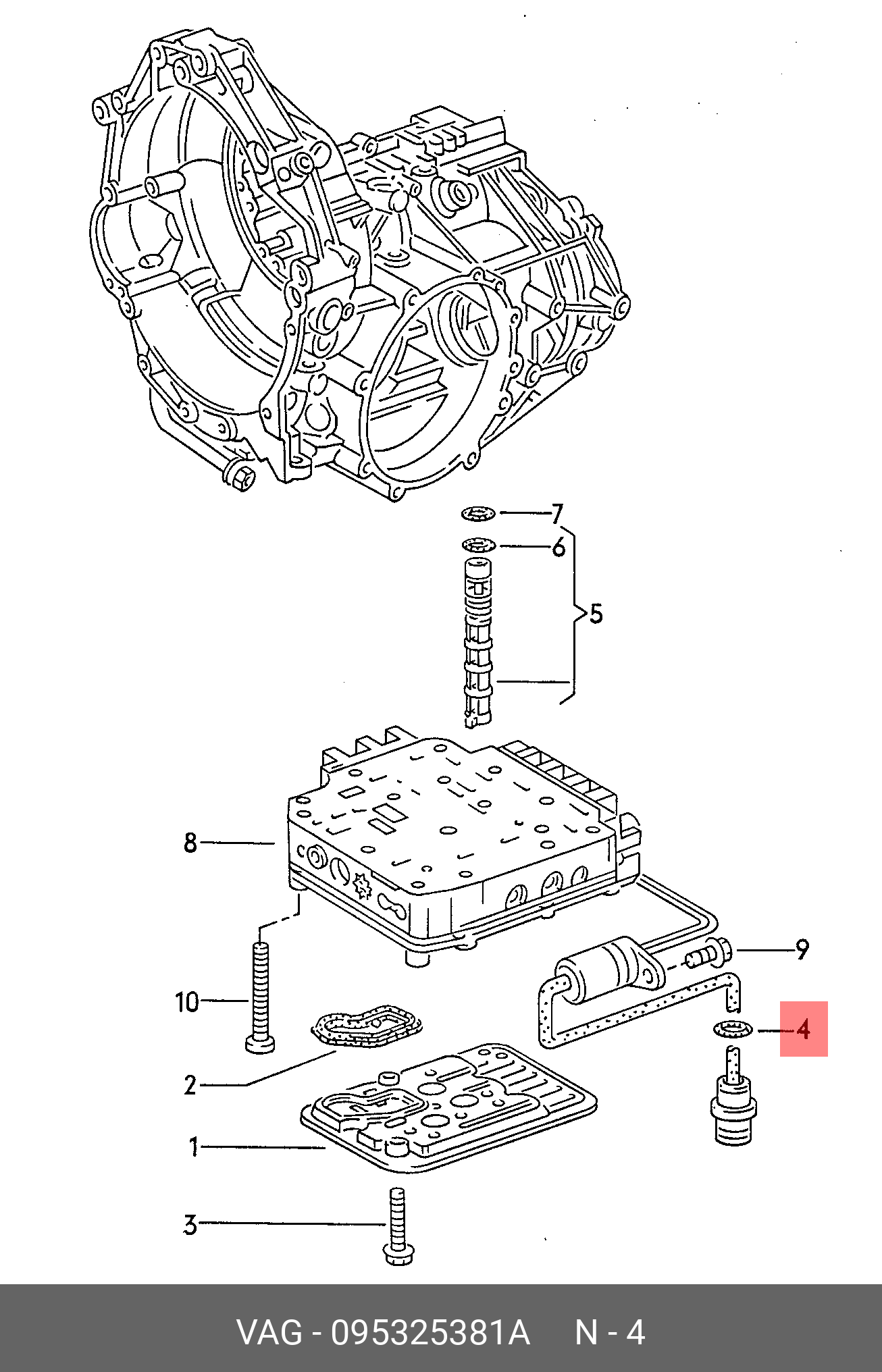 7
6
5
8
9
10
4
2
1
3

VAG - 095325381A N - 4