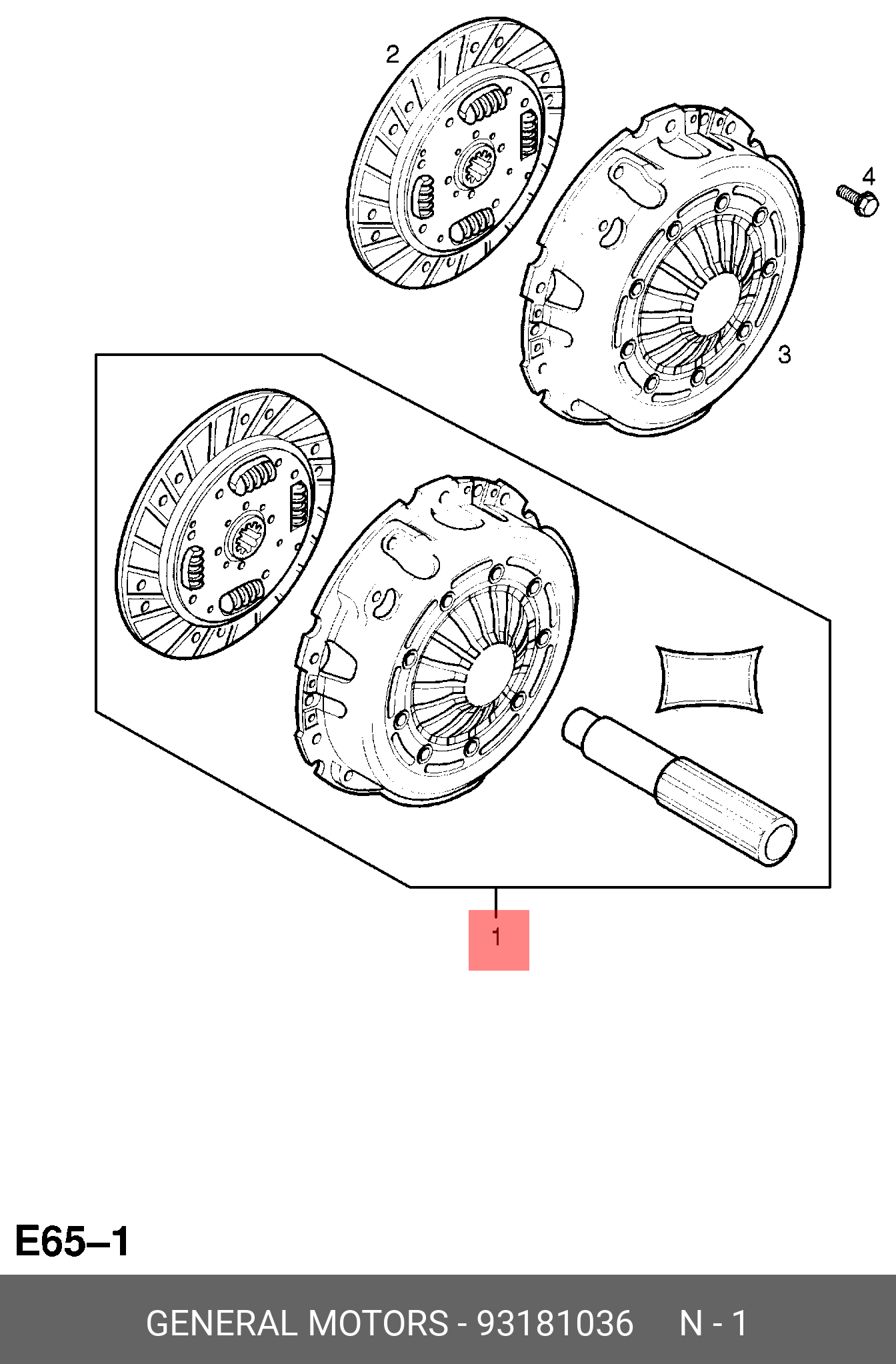 2

4

3

1

E65–1

GENERAL MOTORS - 93181036 N - 1