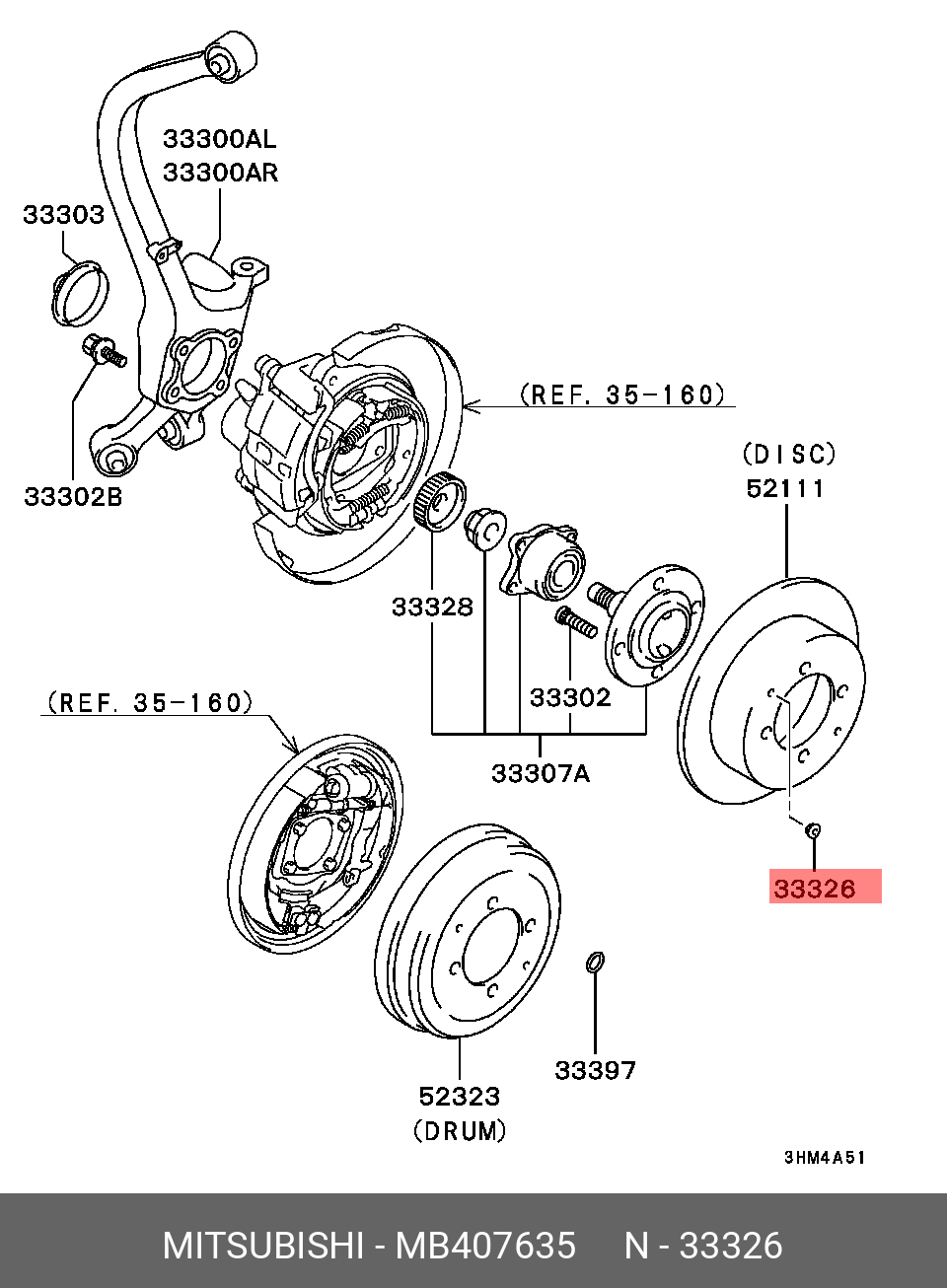 33300AL
33300AR

33303

33302B

(REF. 35-160)

(DISC)
52111

33328

33302

33307A

(REF. 35-160)

33326

33397

52323
(DRUM)

3HM4A51

MITSUBISHI - MB407635 N - 33326