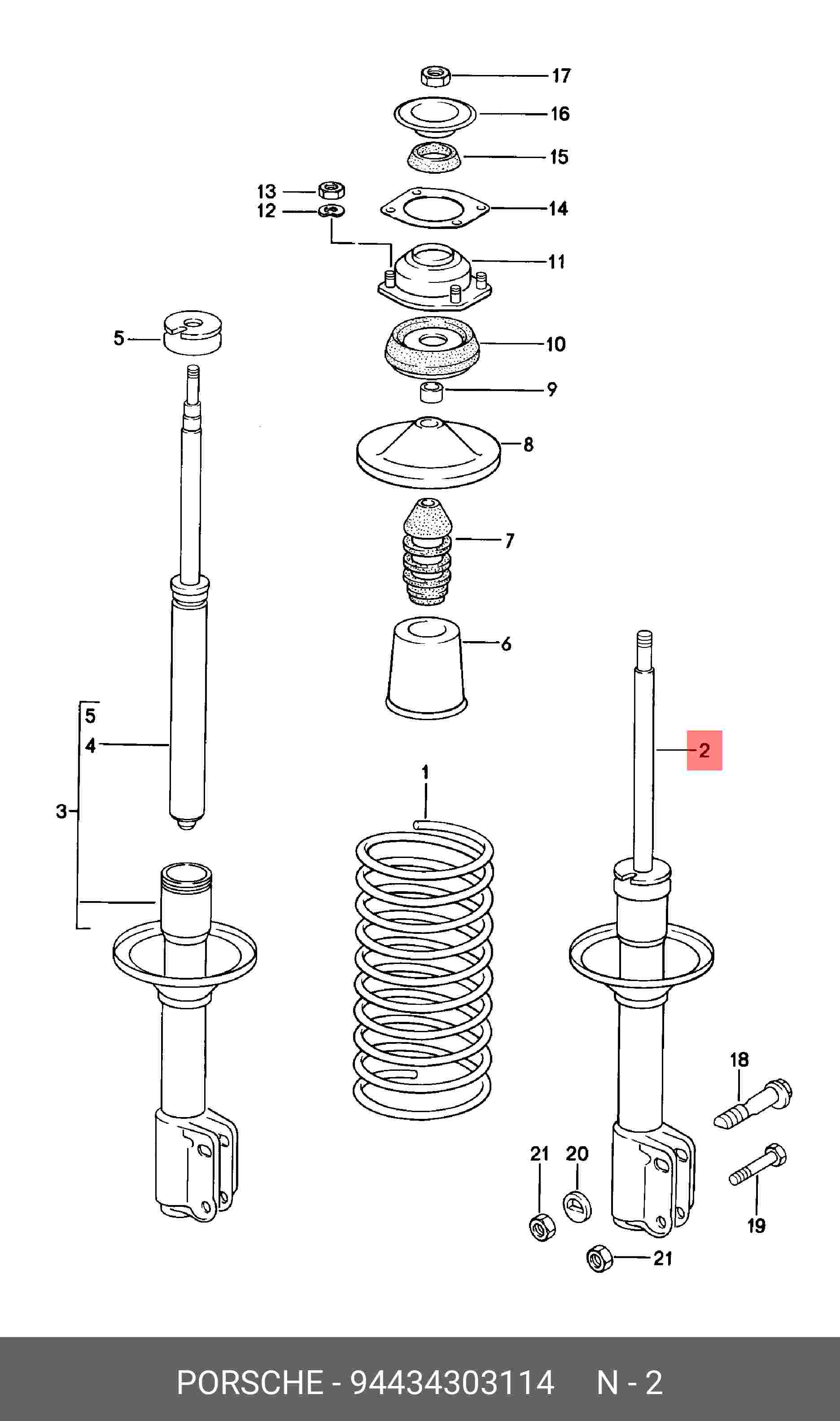 17
16
15
13
12
14
11
5
10
9
8
7
6
5
4
3
2
1
18
21
20
19
21

PORSCHE - 94434303114 N - 2