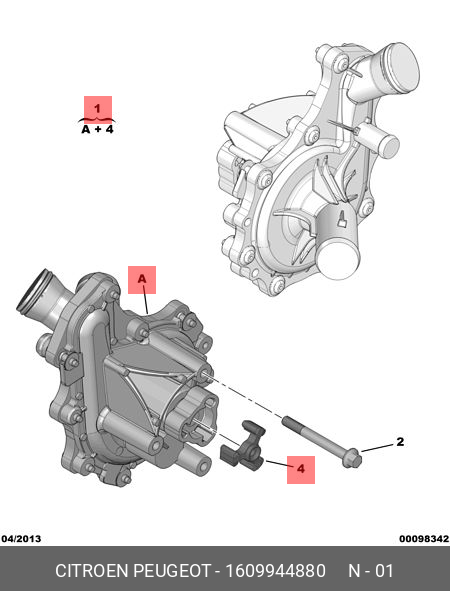 1
A + 4

A

2

4

04/2013

00098342

CITROEN PEUGEOT - 1609944880 N - 01