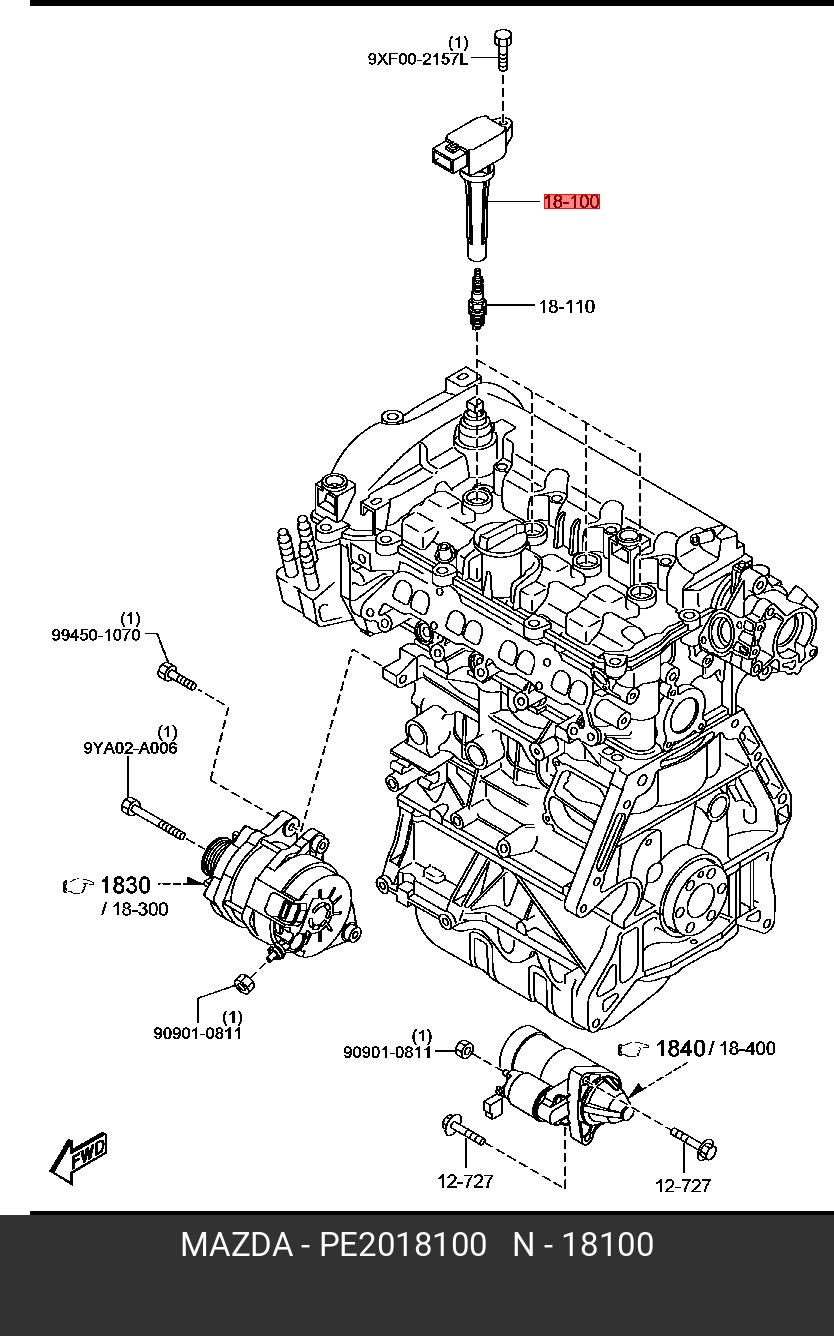 (1)
9XF00-2157L

18-100

18-110

(1)
99450-1070

(1)
9YA02-A006

1830
/ 18-300

(1)
90901-0811

(1)
90901-0811

1840 / 18-400

12-727

12-727

FWD

MAZDA - PE2018100 N - 18100