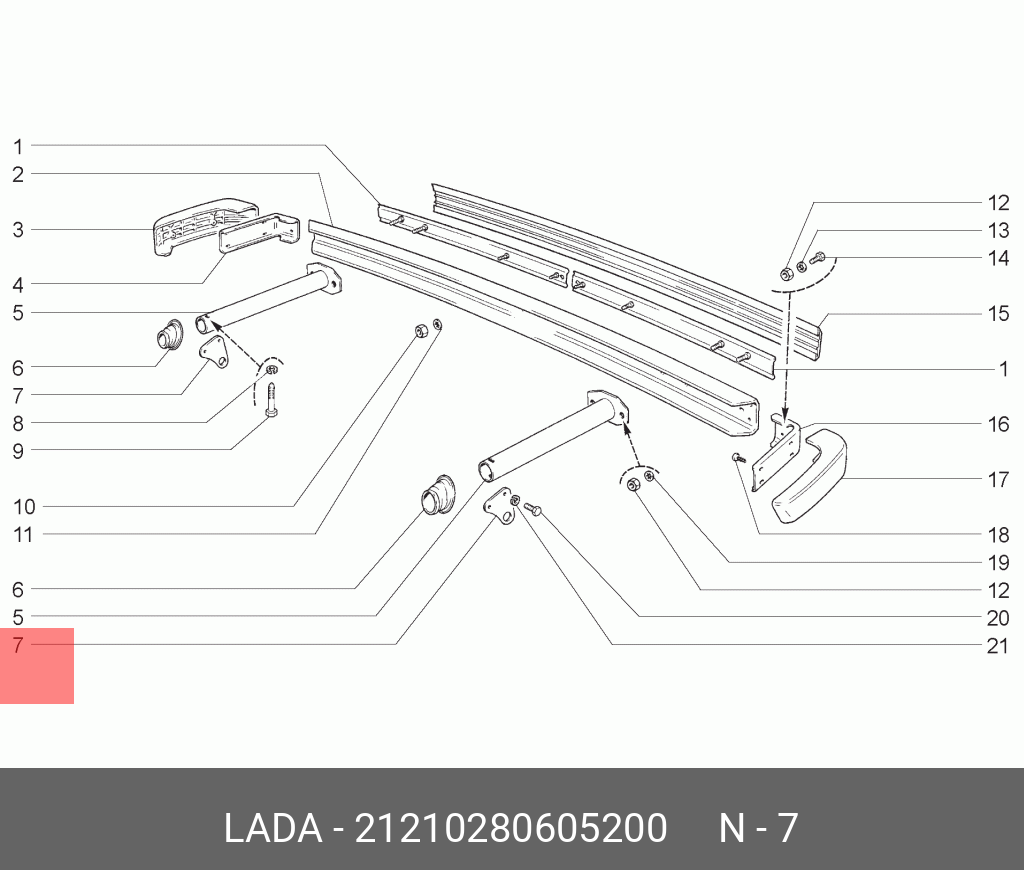 1
2
3
4
5
6
7
8
9
10
11
6
5
7

12
13
14
15
1
16
17
18
19
12
20
21

LADA - 21210280605200 N - 7