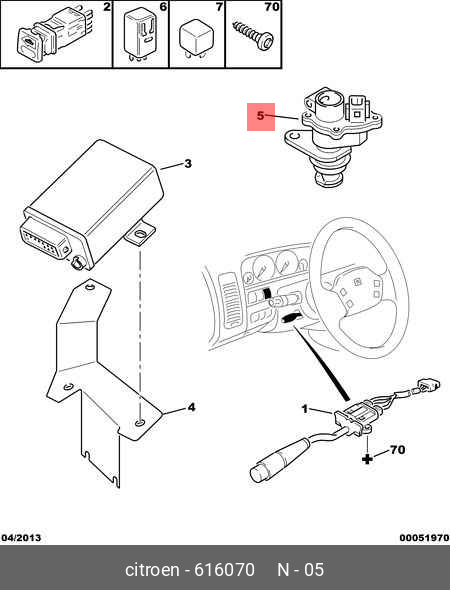 2 6 7 70

5

3

4

1

70

04/2013

00051970

citroen - 616070 N - 05