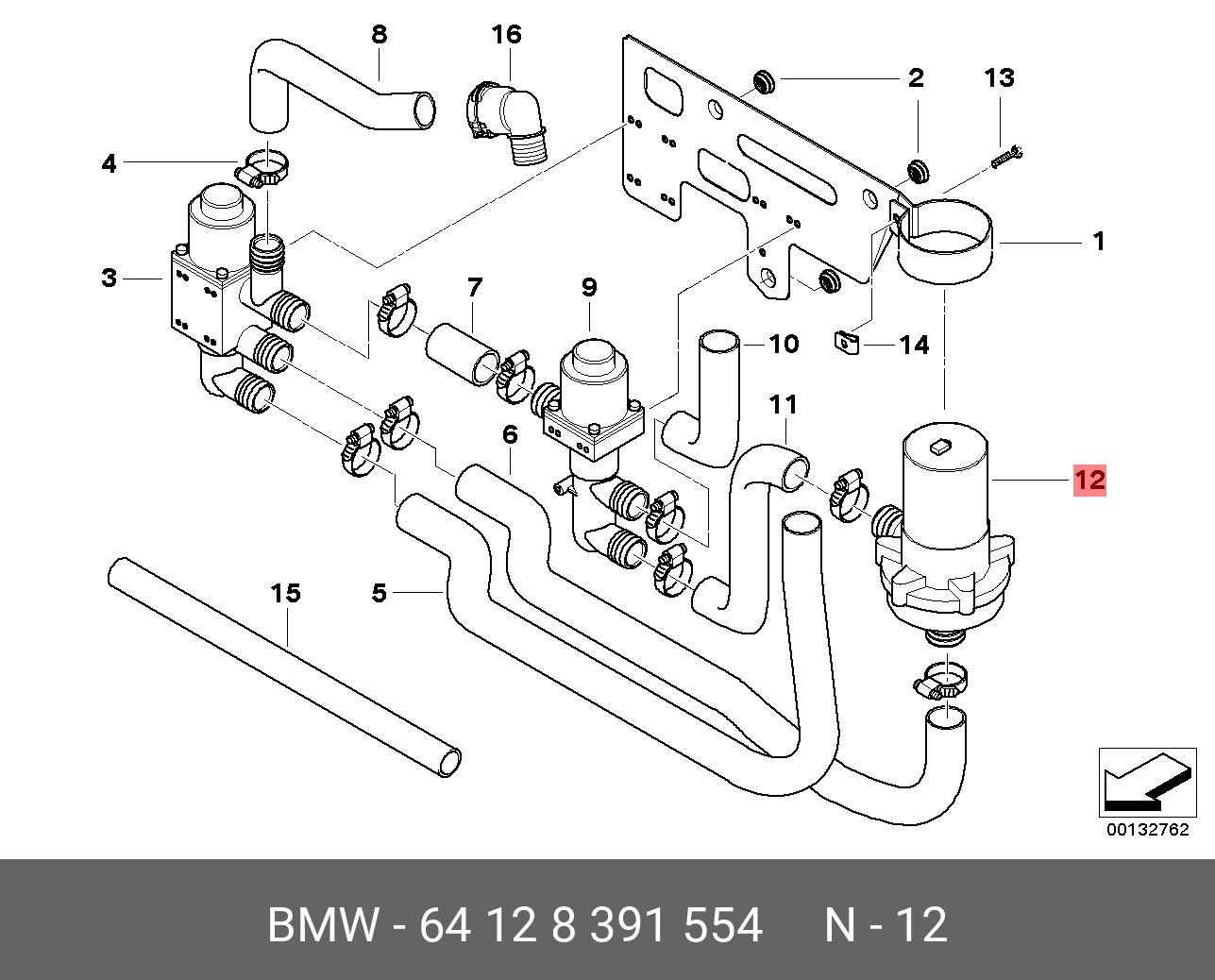 8
16
2
13
4
1
3
7
9
10
14
11
6
12
15
5
00132762

BMW - 64 12 8 391 554 N - 12