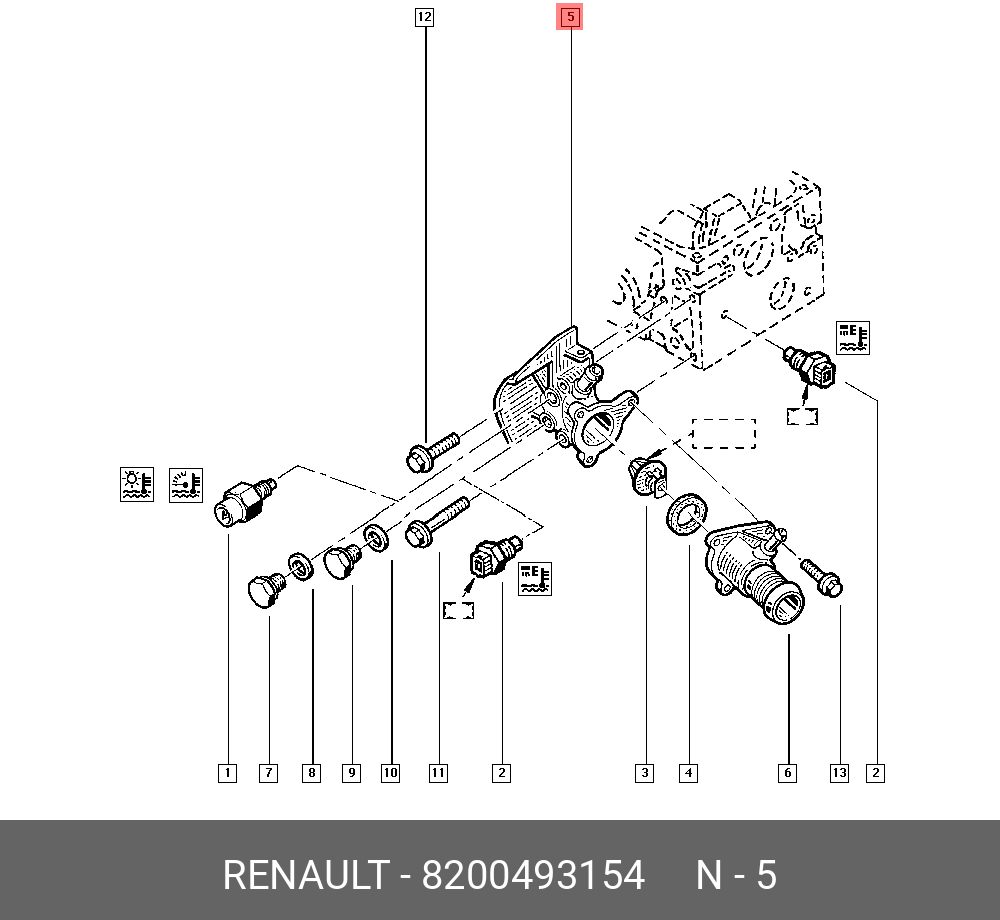 12
5
1
7
8
9
10
11
2
3
4
6
13
2

RENAULT - 8200493154 N - 5