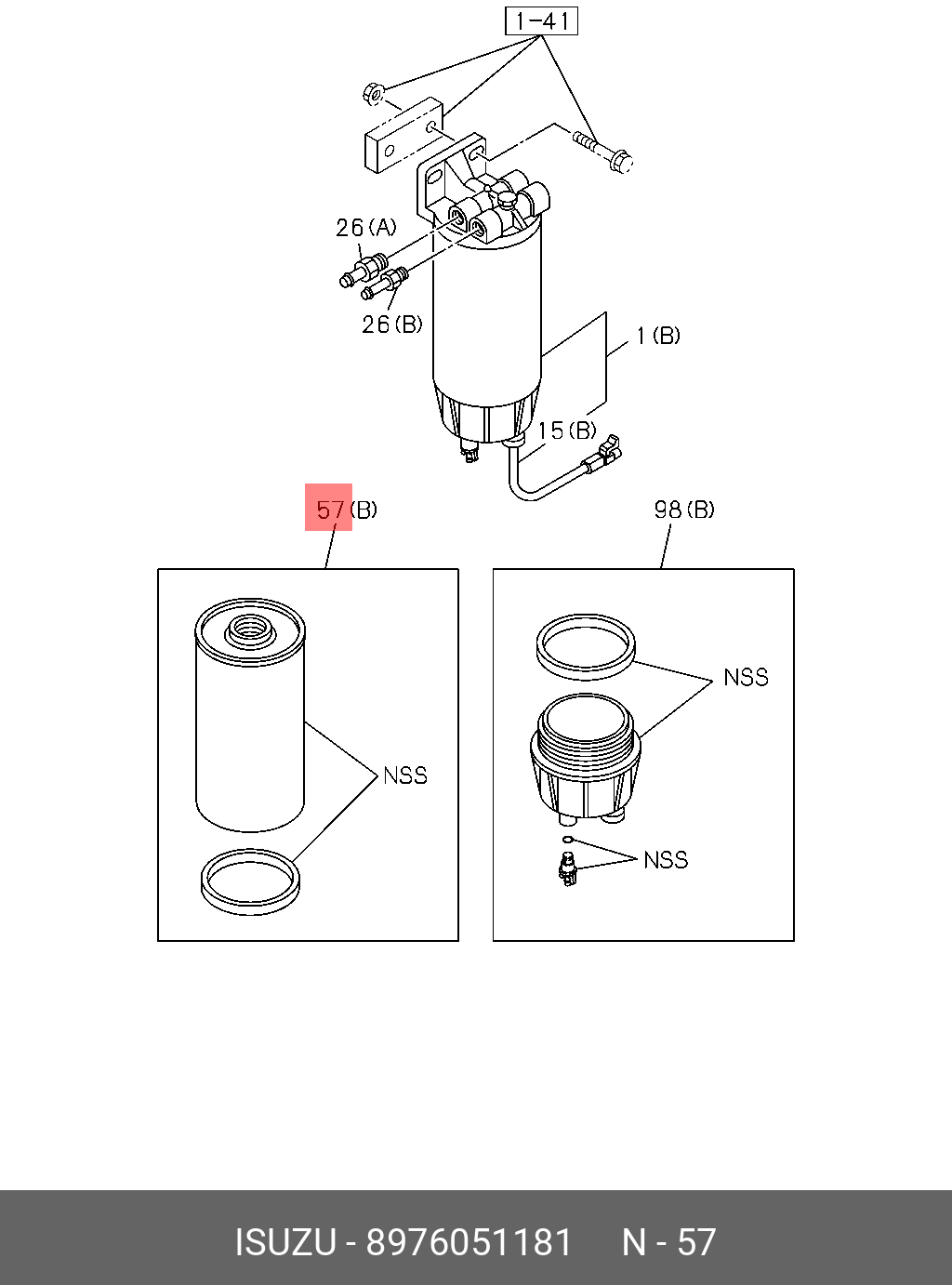 1-41

26(A)

26(B)

1(B)

15(B)

57(B)

98(B)

NSS

NSS

NSS

ISUZU - 8976051181 N - 57