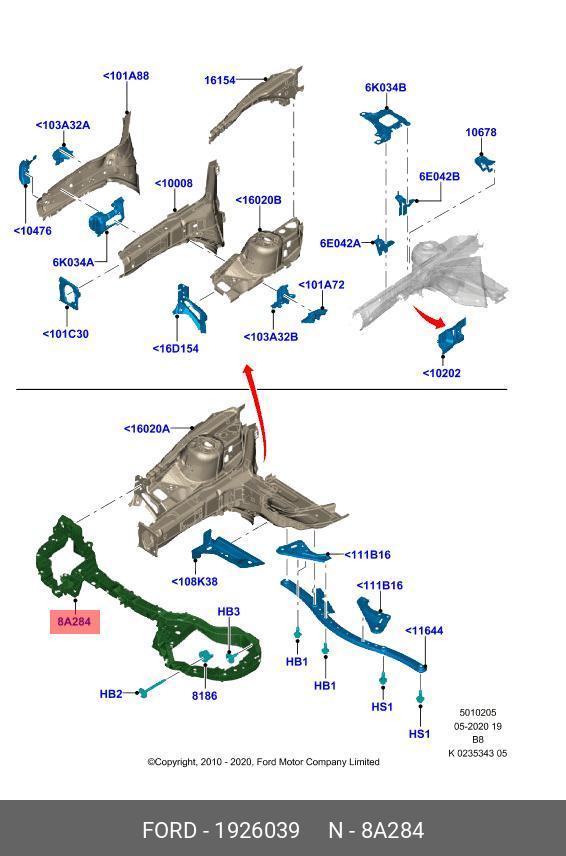 <101A88
16154
6K034B
<103A32A
10678
<10008
6E042B
<16020B
<10476
6E042A
6K034A
<101A72
<101C30
<16D154
<103A32B
<10202
<16020A
<111B16
<108K38
<111B16
8A284
HB3
<11644
HB1
HB1
HB2
8186
HS1
HS1
5010205
05-2020 19
B8
K 0235343 05
©Copyright, 2010 - 2020, Ford Motor Company Limited
FORD - 1926039 N - 8A284