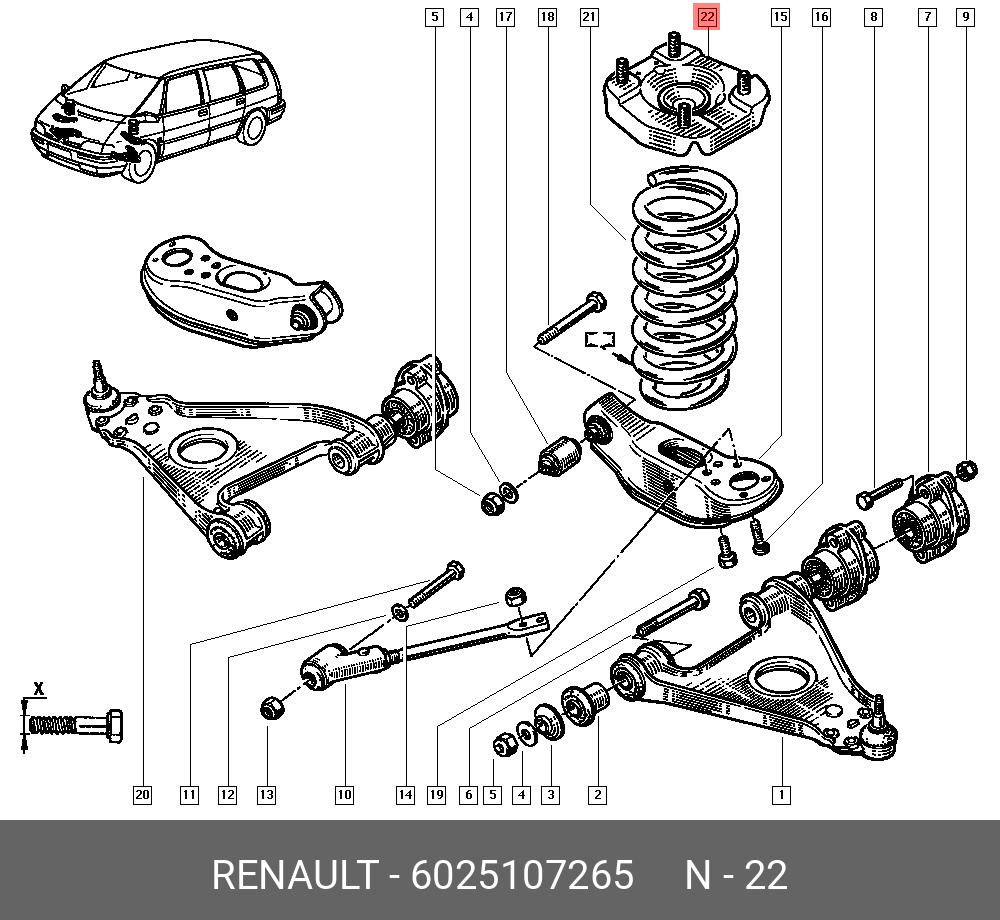 5 4 17 18 21 22 15 16 8 7 9

X

20 11 12 13 10 14 19 6 5 4 3 2 1

RENAULT - 6025107265 N - 22