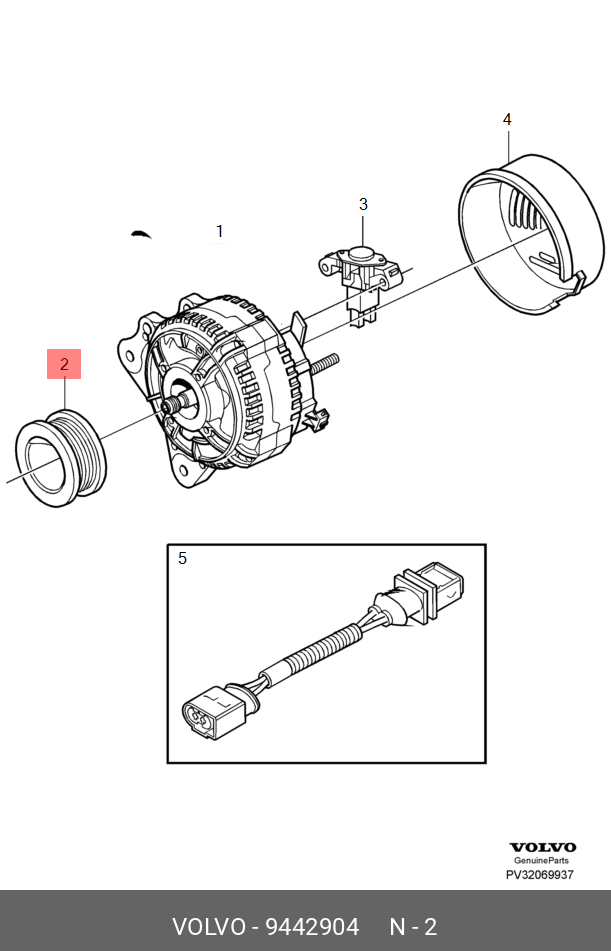 4

3

1

2

5

VOLVO
GenuineParts
PV32069937

VOLVO - 9442904 N - 2