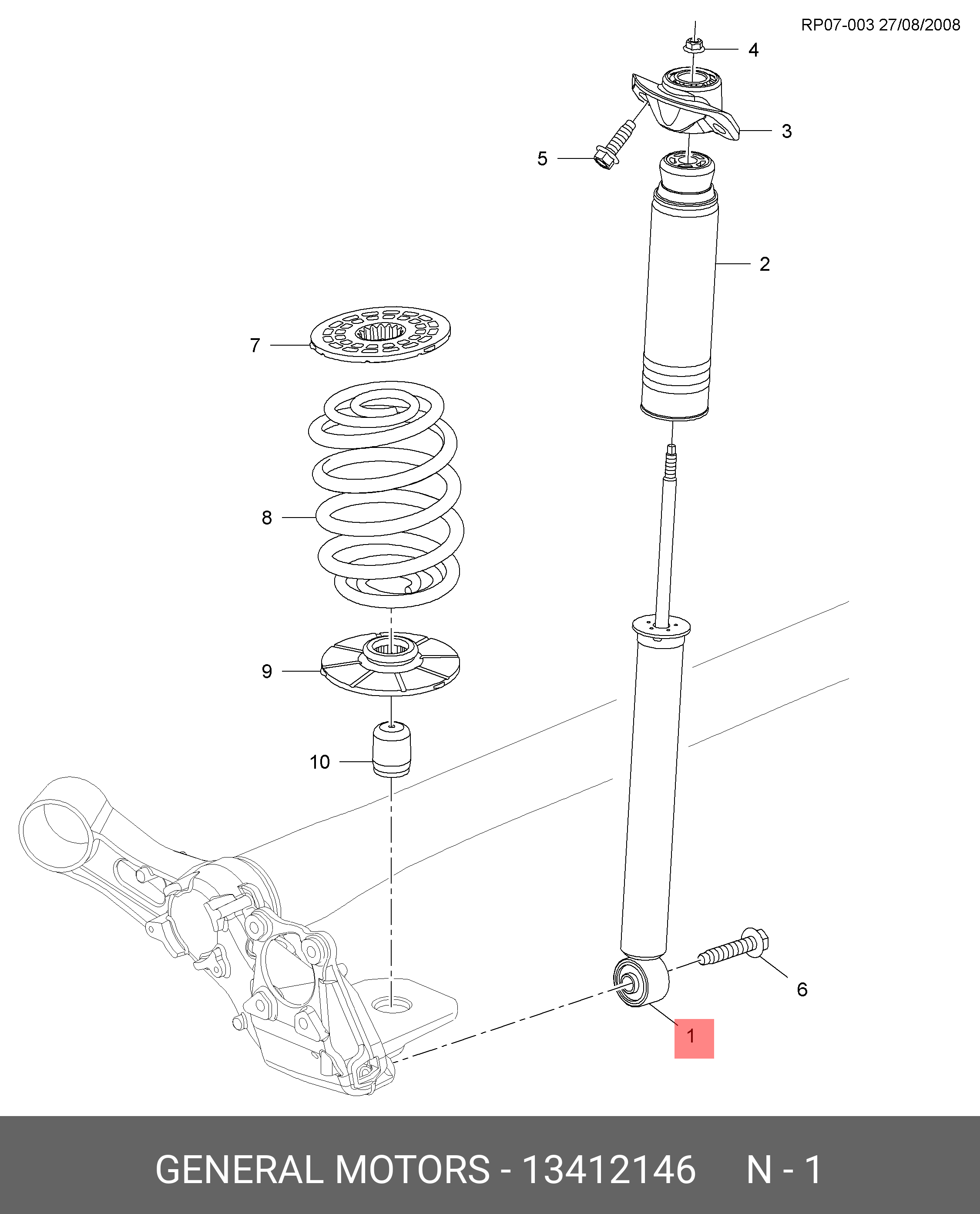 RP07-003 27/08/2008

4

3

5

2

7

8

9

10

6

1

GENERAL MOTORS - 13412146 N - 1