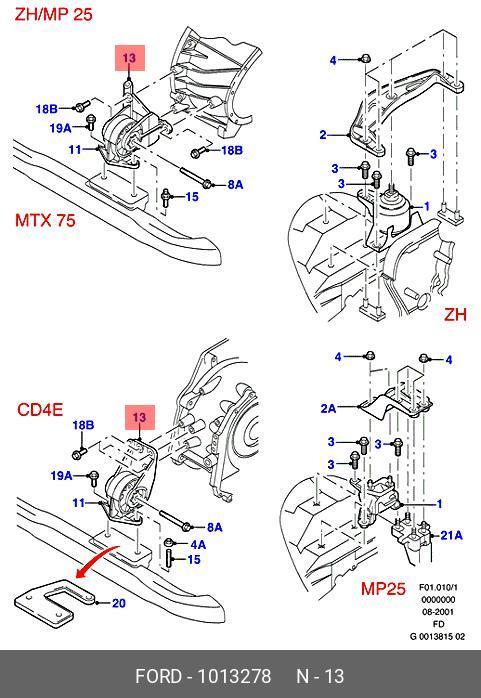 ZH/MP 25

13

18B

19A

11

18B

8A

15

MTX 75

4

2

3

3

3

1

ZH

CD4E

13

18B

19A

11

8A

4A

15

20

4

4

2A

3

3

3

1

21A

MP25

F01.010/1
0000000
08-2001
FD
G 0013815 02

FORD - 1013278 N - 13