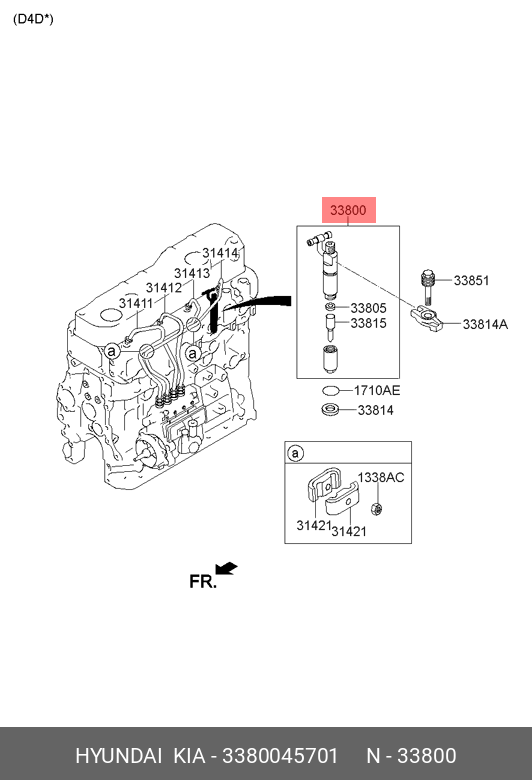 (D4D*)

33800

31414
31413
31412
31411
a
a

33851
33805
33815
33814A
1710AE
33814

a
1338AC
31421
31421

FR.

HYUNDAI KIA - 3380045701 N - 33800