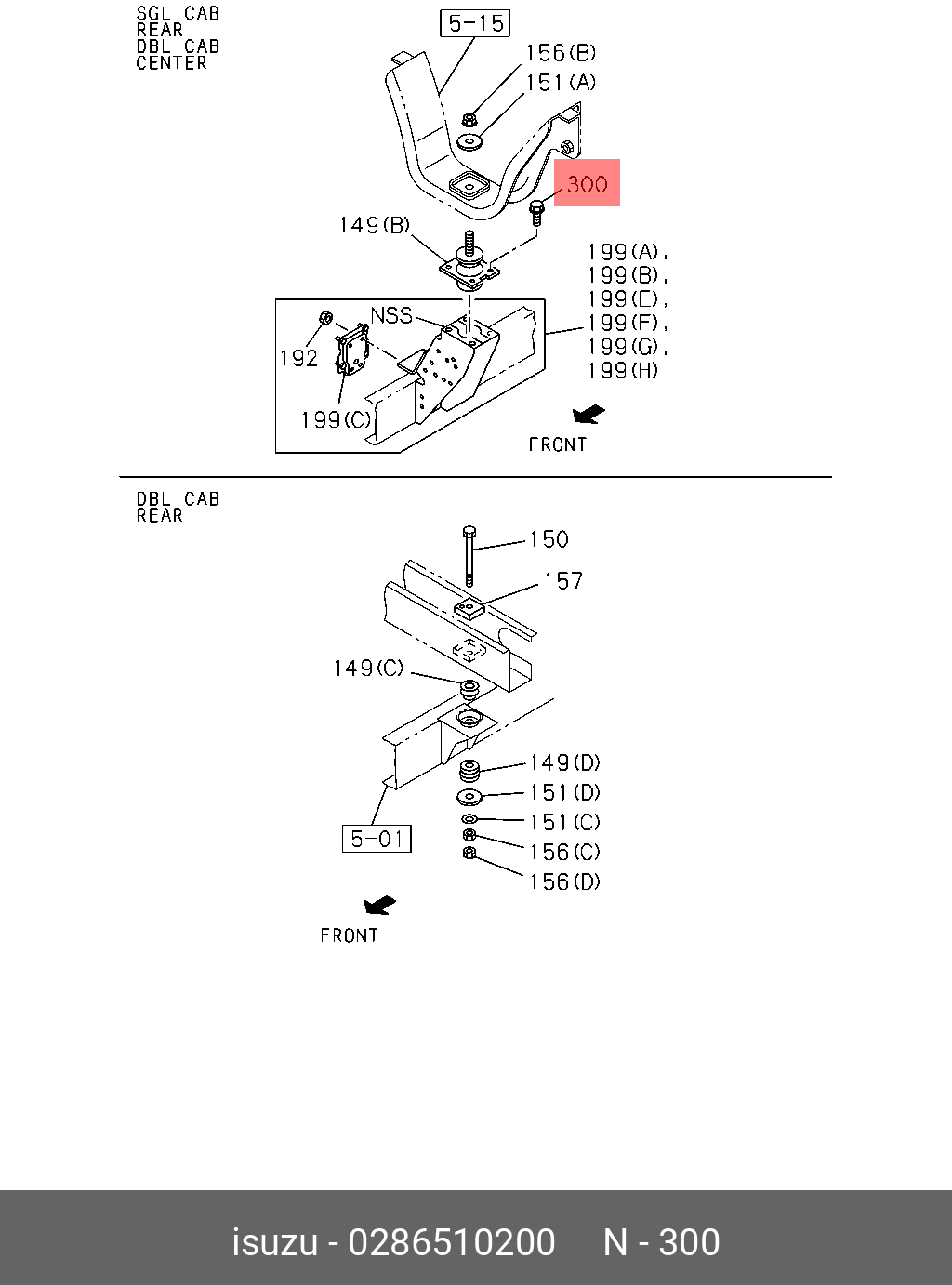 SGL CAB
REAR
DBL CAB
CENTER

5-15
156(B)
151(A)
300
149(B)
199(A),
199(B),
199(E),
199(F),
199(G),
199(H)
NSS
192
199(C)
FRONT

DBL CAB
REAR

150
157
149(C)
149(D)
151(D)
151(C)
156(C)
156(D)
5-01
FRONT

isuzu - 0286510200 N - 300