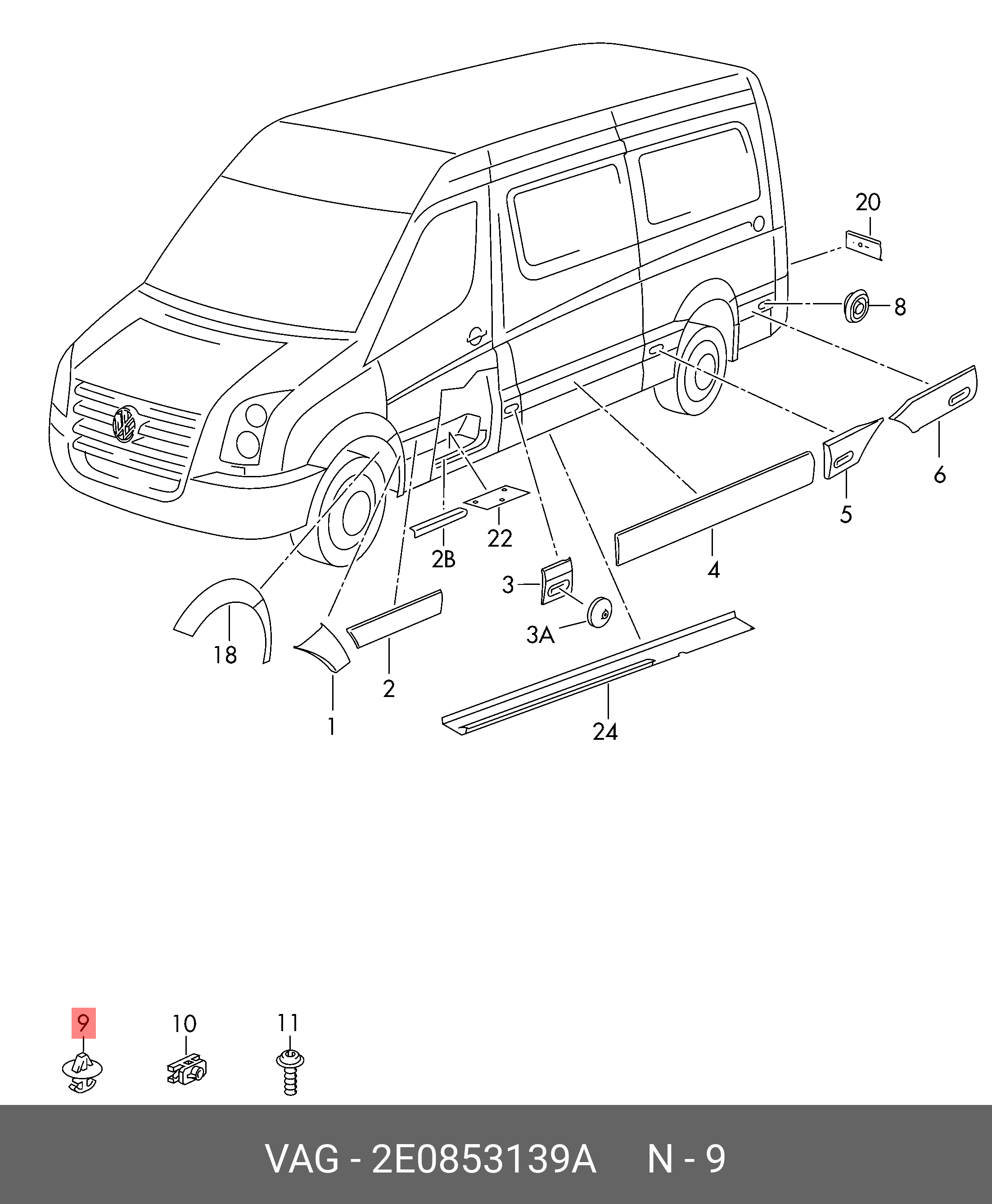 20
8
6
5
4
22
2B
3
3A
18
2
1
24
9
10
11
VAG - 2E0853139A N - 9