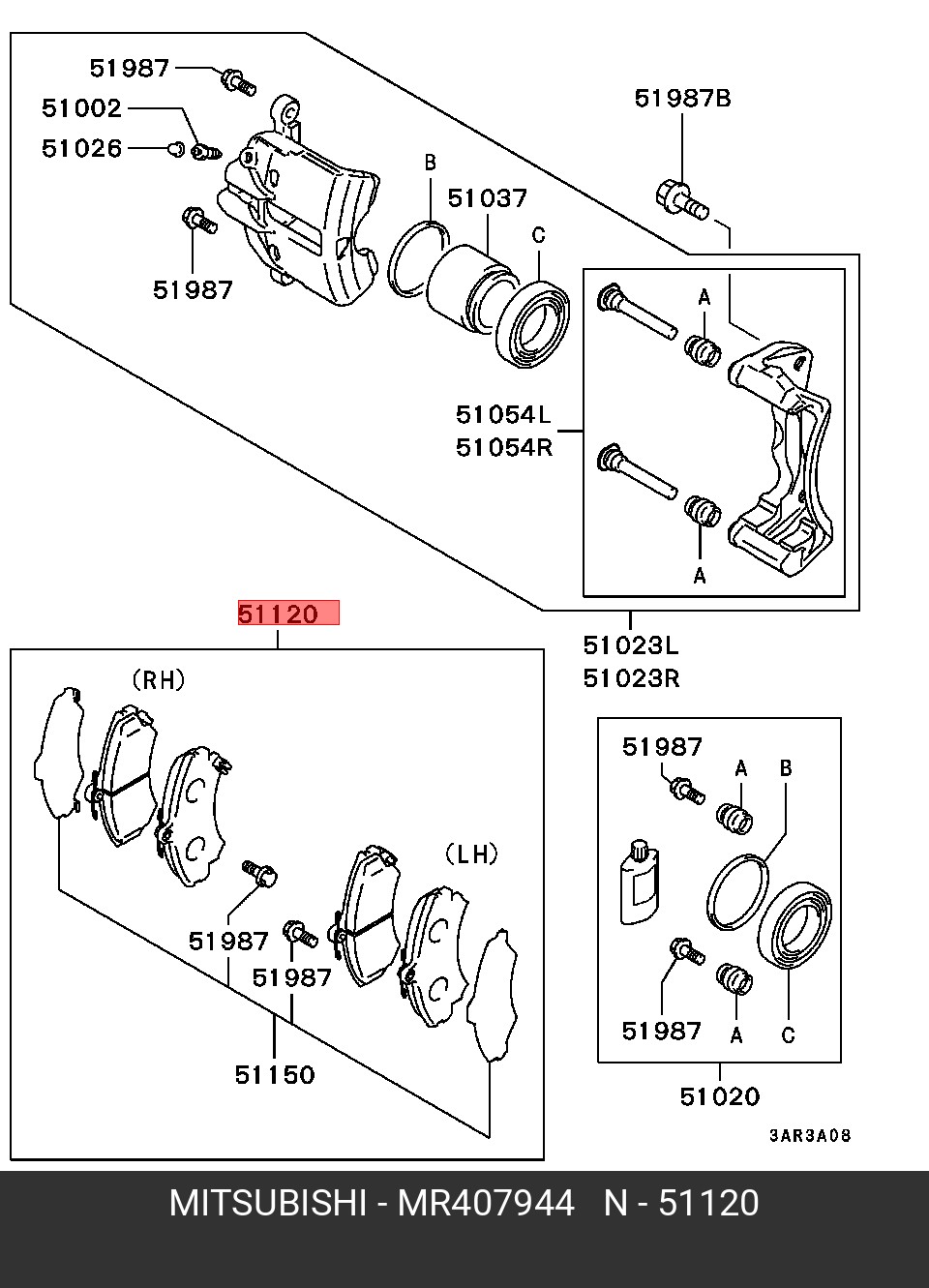 51987
51002
51026
51987
B
51037
C
51987B
A
51054L
51054R
A
51023L
51023R
51120
(RH)
(LH)
51987
51987
51150
51987
A
B
51987
A
C
51020
3AR3A08

MITSUBISHI - MR407944 N - 51120