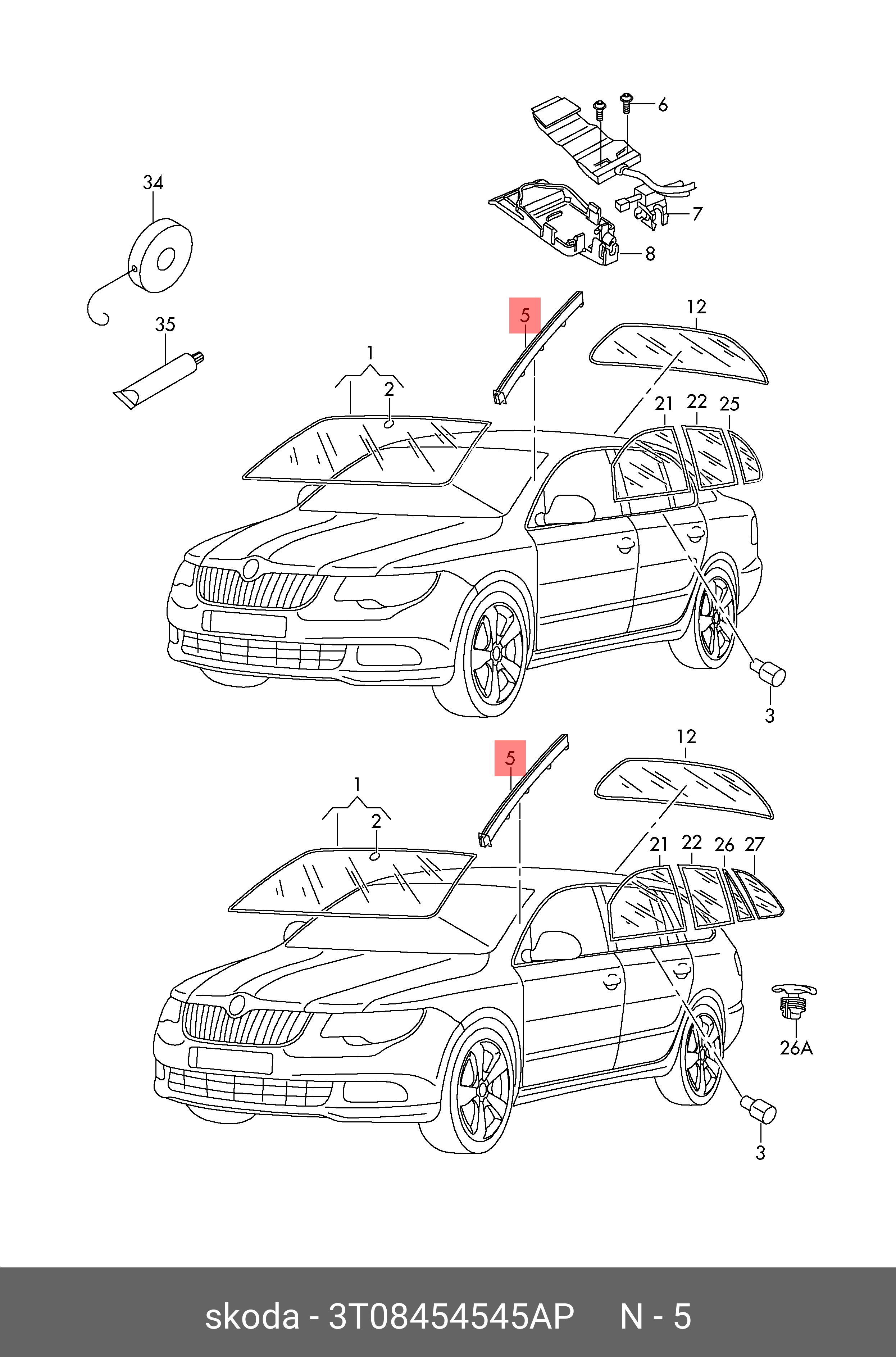 6
34
7
8
5
12
35
1
2
21
22
25
3
5
12
1
2
21
22
26
27
26A
3

skoda - 3T08454545AP N - 5