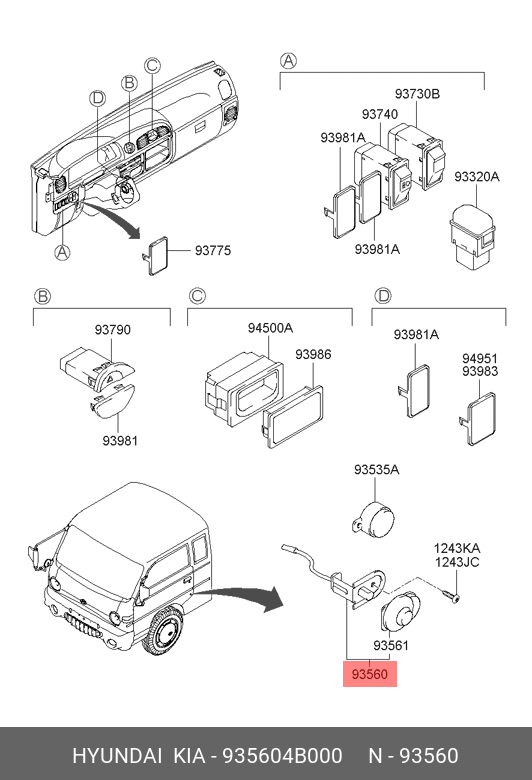 D
B
C
A
93775
A
93730B
93740
93981A
93320A
93981A
B
93790
93981
C
94500A
93986
D
93981A
94951
93983
93535A
1243KA
1243JC
93561
93560
HYUNDAI KIA - 935604B000 N - 93560