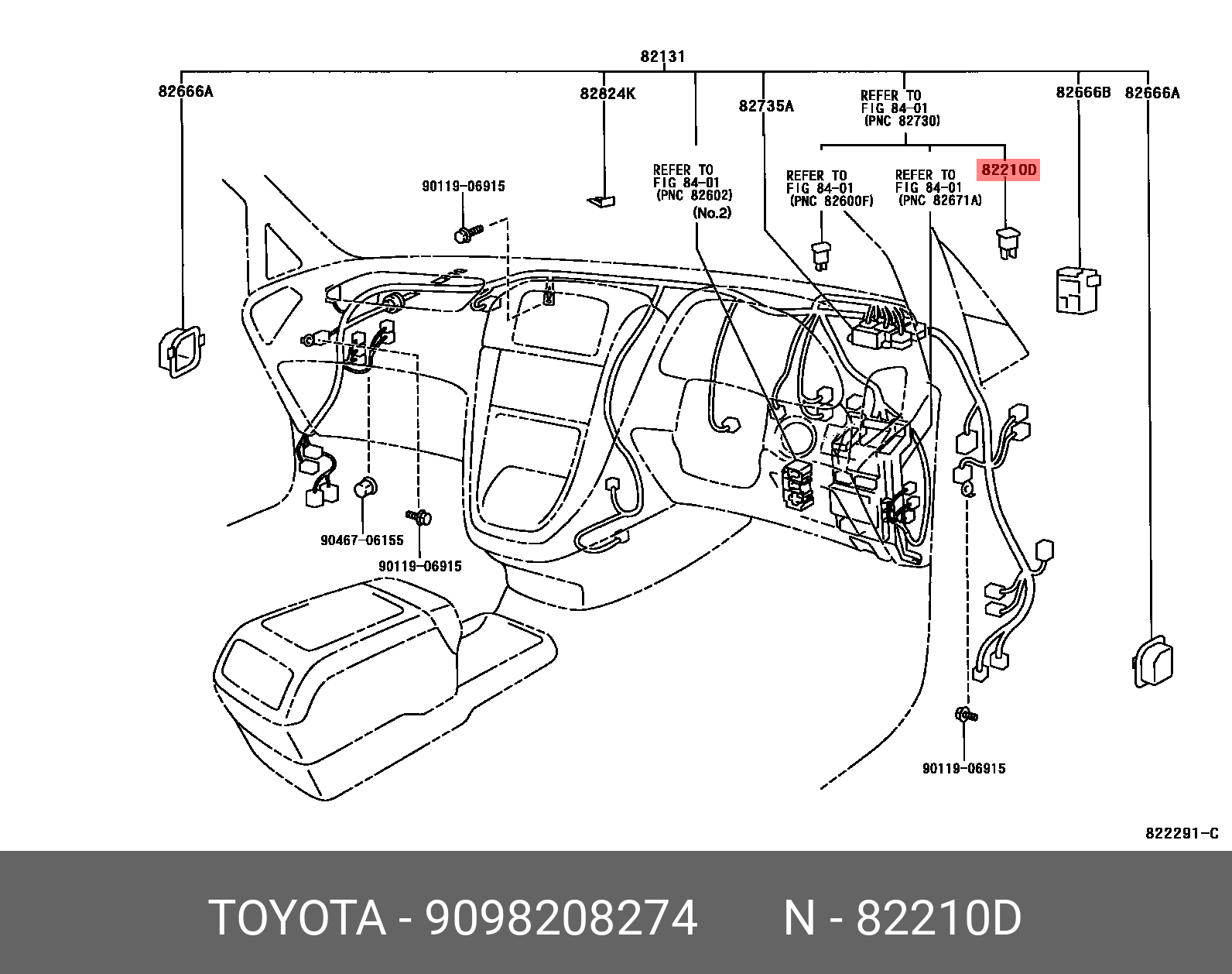 82131

82666A

82824K

82735A

REFER TO
FIG 84-01
(PNC 82730)

82666B

82666A

90119-06915

REFER TO
FIG 84-01
(PNC 82602)
(No.2)

REFER TO
FIG 84-01
(PNC 82600F)

REFER TO
FIG 84-01
(PNC 82671A)

82210D

90467-06155

90119-06915

90119-06915

822291-C

TOYOTA - 9098208274 N - 82210D