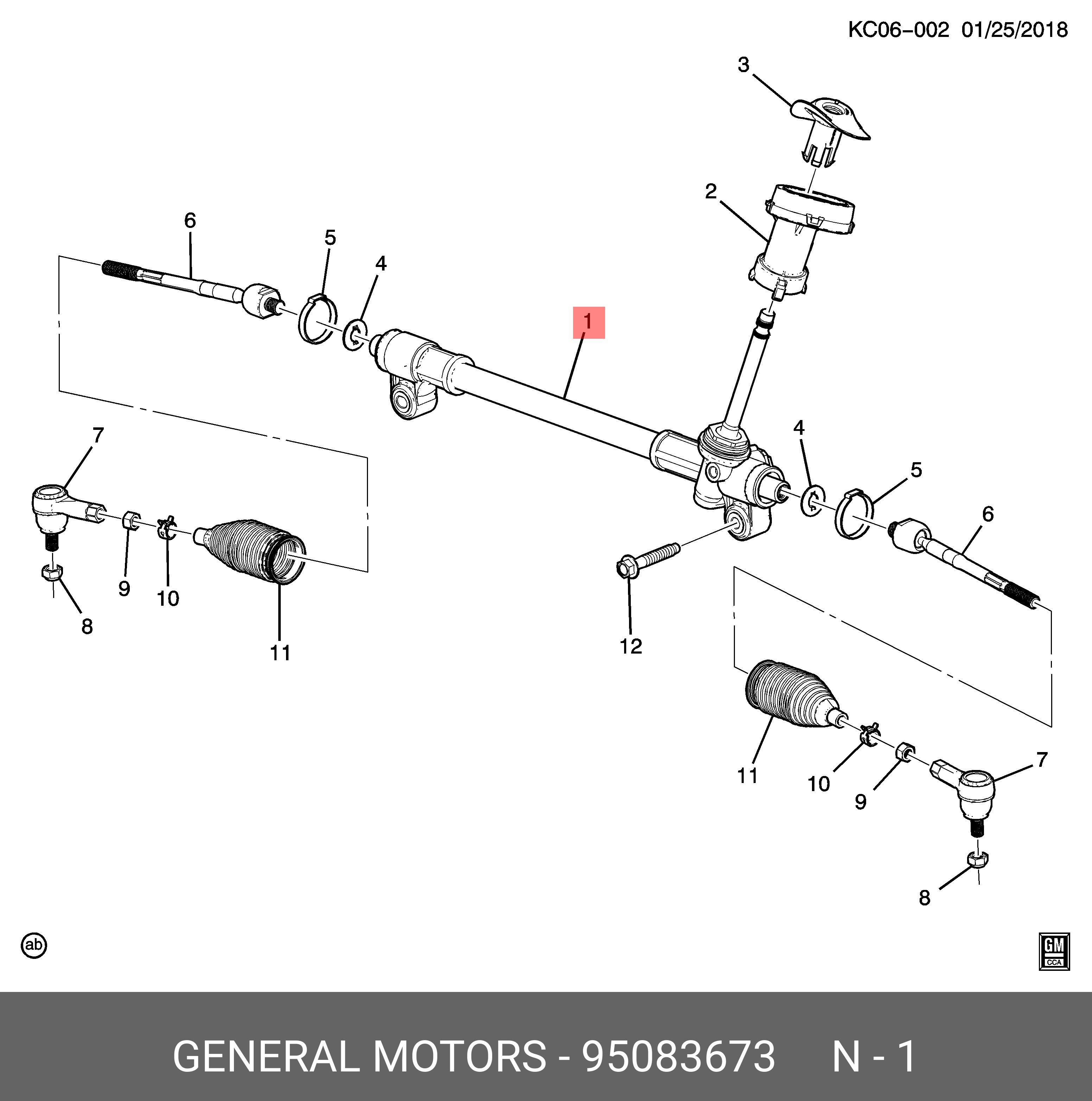 KC06-002 01/25/2018

3
2
6
5
4
1
7
4
5
6
9
10
8
11
12
11
10
9
7
8

ab

GM
CCA

GENERAL MOTORS - 95083673 N - 1