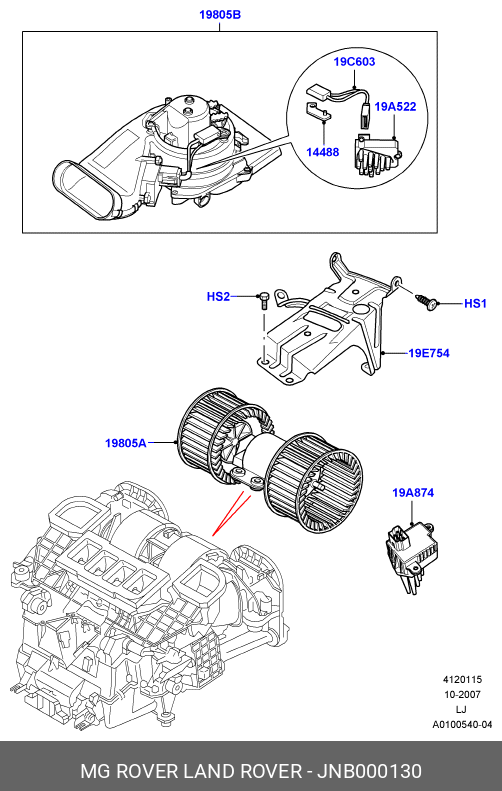 19805B

19C603

19A522

14488

HS2

HS1

19E754

19805A

19A874

4120115
10-2007
LJ
A0100540-04

MG ROVER LAND ROVER - JNB000130