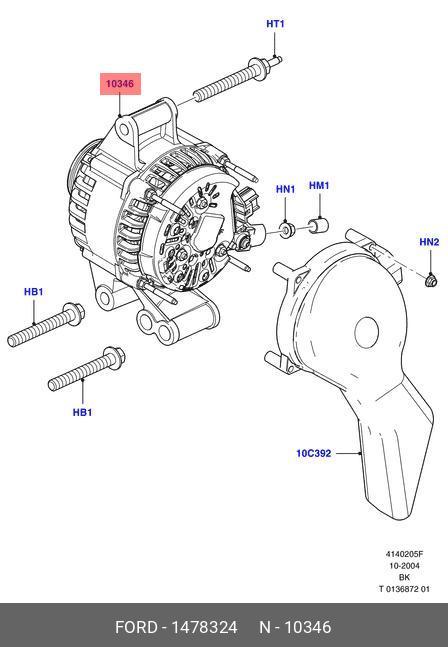 HT1

10346

HN1

HM1

HN2

HB1

HB1

10C392

4140205F
10-2004
BK
T 0136872 01

FORD - 1478324 N - 10346