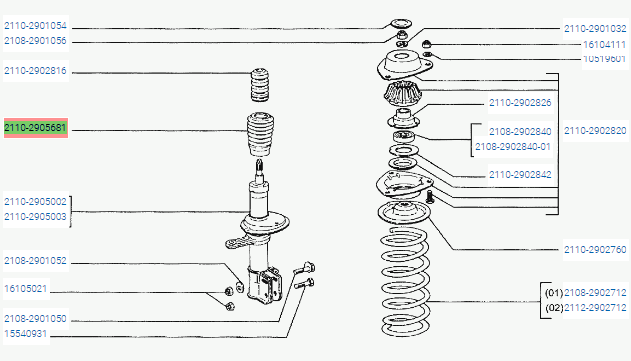 2110-2901054
2108-2901056
2110-2902816
2110-2905681
2110-2905002
2110-2905003
2108-2901052
16105021
2108-2901050
15540931
2110-2901032
16104111
10519601
2110-2902826
2108-2902840
2108-2902840-01
2110-2902820
2110-2902842
2110-2902760
(01) 2108-2902712
(02) 2112-2902712