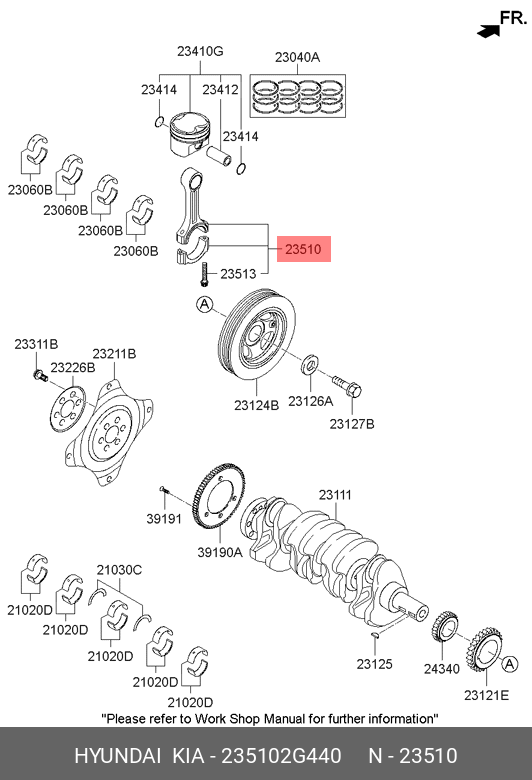 FR.

23410G
23040A
23414
23412
23414
23060B
23060B
23060B
23060B
23510
23513
A
23311B
23226B
23211B
23124B
23126A
23127B
39191
39190A
23111
21030C
21020D
21020D
21020D
21020D
21020D
23125
24340
A
23121E

"Please refer to Work Shop Manual for further information"

HYUNDAI KIA - 235102G440 N - 23510