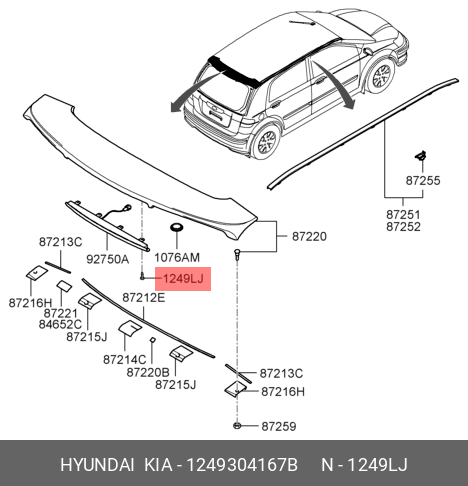 87255
87251
87252
87220
87213C
92750A
1076AM
1249LJ
87216H
87221
84652C
87212E
87215J
87214C
87220B
87215J
87213C
87216H
87259

HYUNDAI KIA - 1249304167B N - 1249LJ