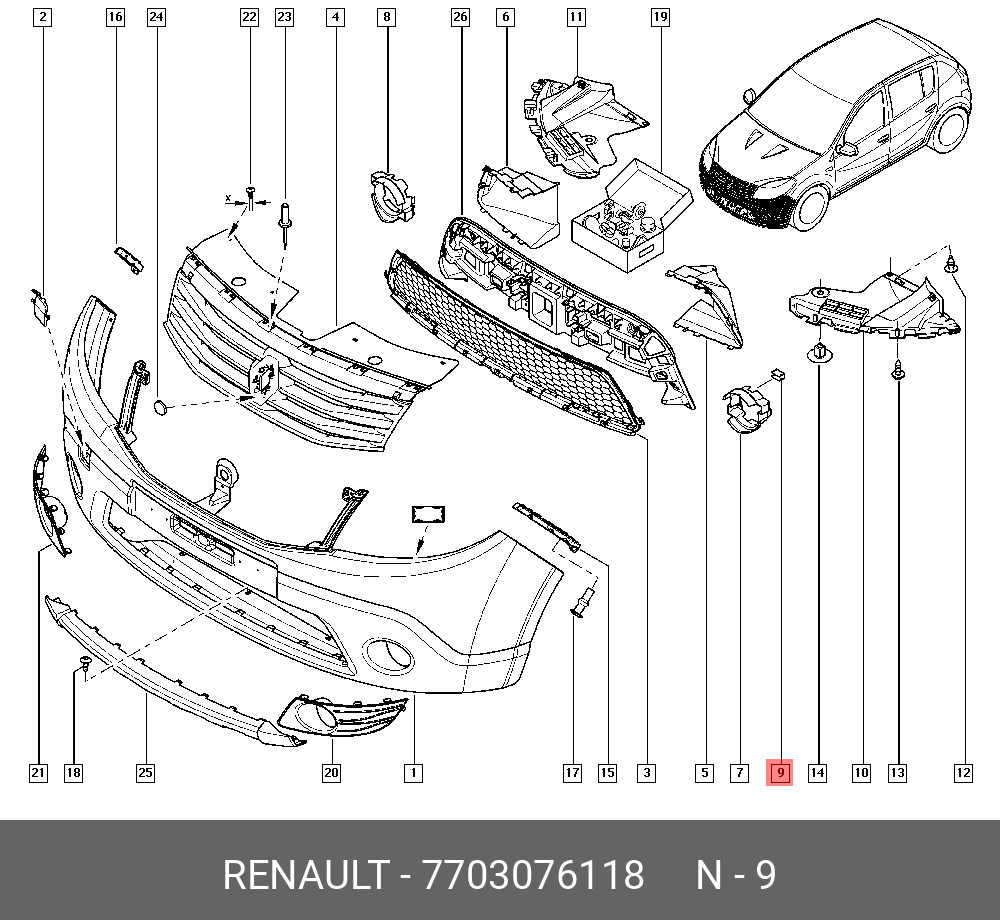 2 16 24 22 23 4 8 26 6 11 19

x

21 18 25 20 1 17 15 3 5 7 9 14 10 13 12

RENAULT - 7703076118 N - 9