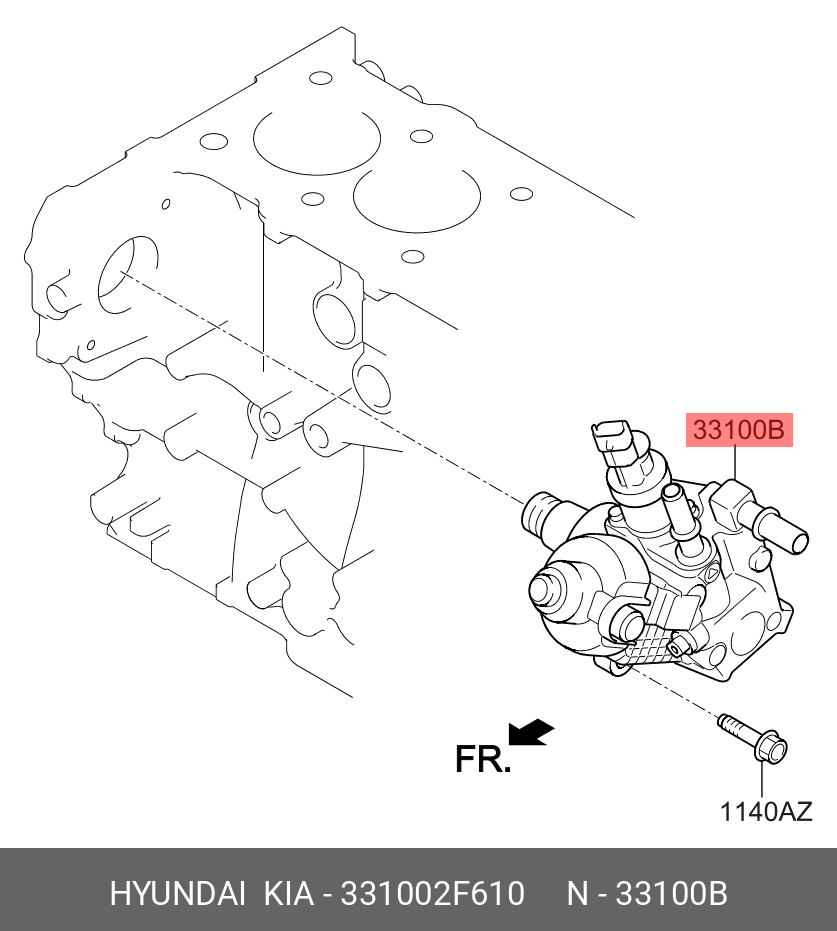 33100B

FR.

1140AZ

HYUNDAI KIA - 331002F610 N - 33100B