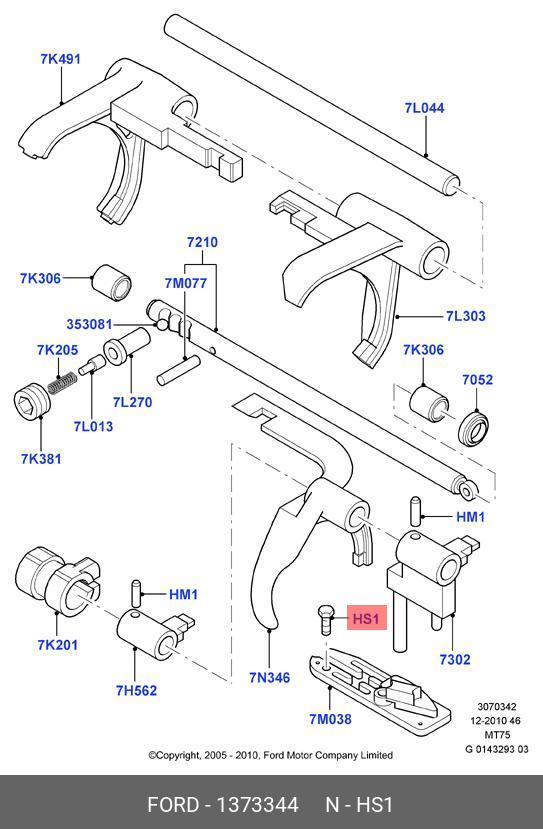 7K491
7L044
7210
7K306
7M077
353081
7L303
7K205
7K306
7052
7L270
7L013
7K381
HM1
HM1
HS1
7K201
7H562
7N346
7302
7M038
3070342
12-2010 46
MT75
G 0143293 03
©Copyright, 2005 - 2010, Ford Motor Company Limited

FORD - 1373344 N - HS1