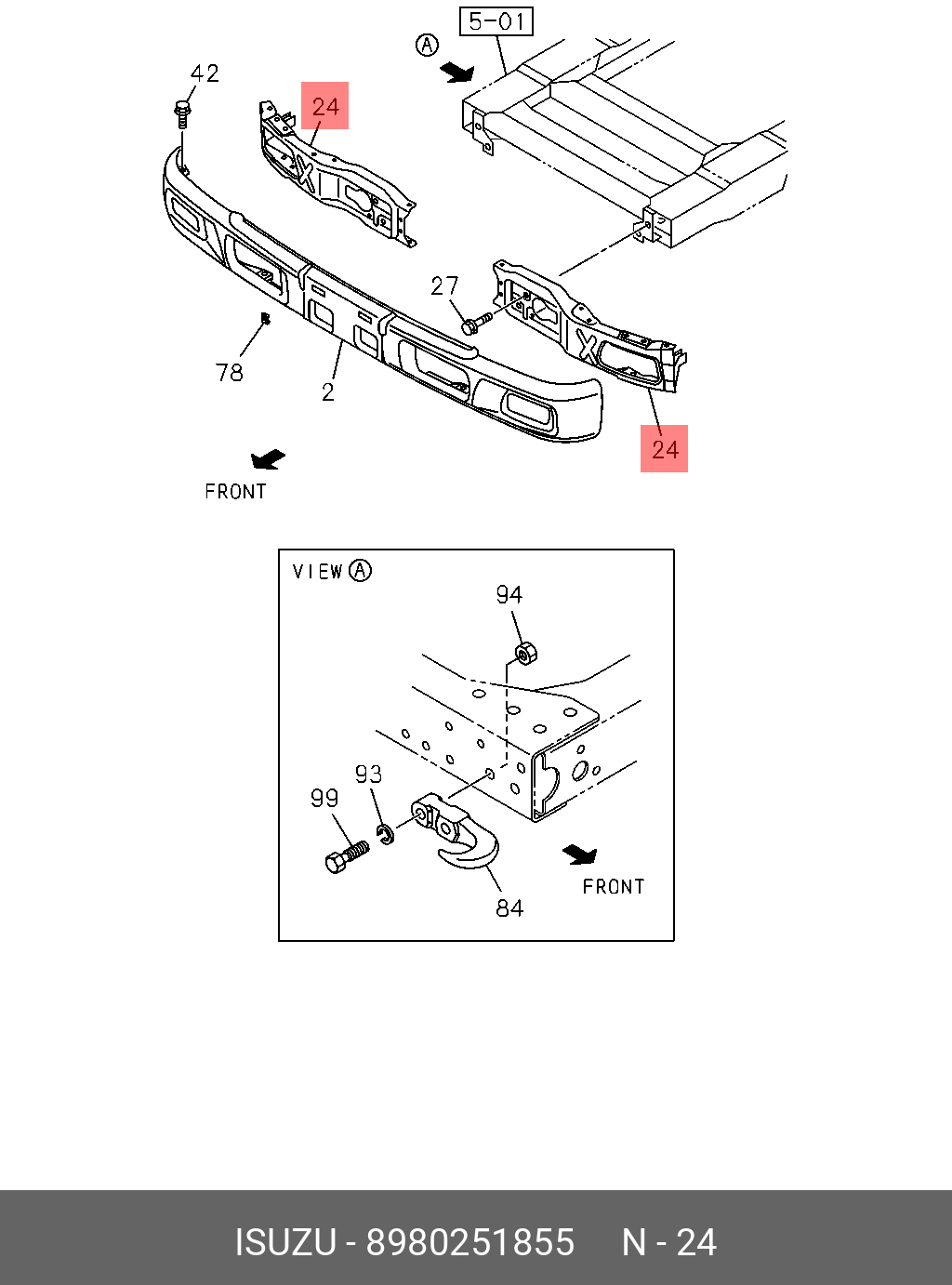 5-01
Ⓐ
42
24
27
78
2
24
FRONT

VIEW Ⓐ
94
93
99
84
FRONT

ISUZU - 8980251855 N - 24