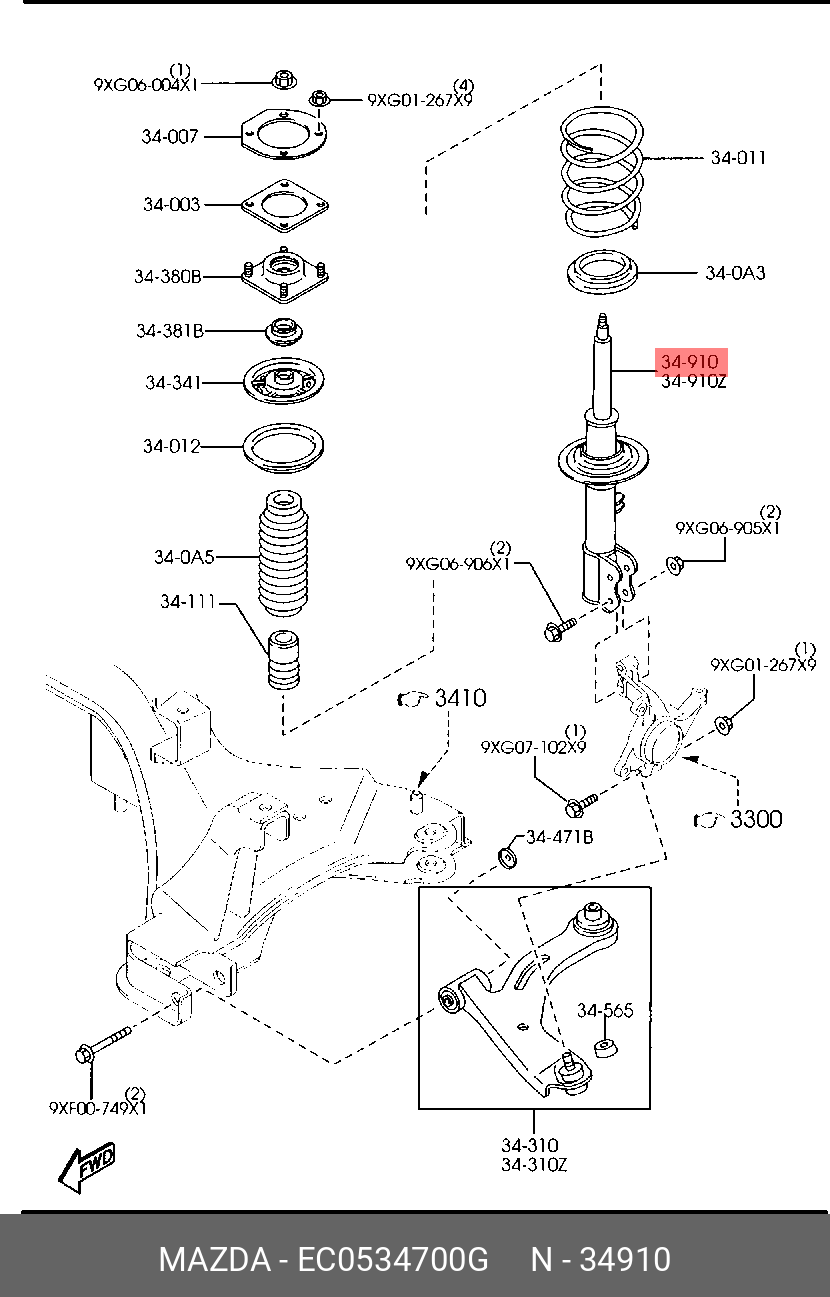 (1)
9XG06-004X1

(4)
9XG01-267X9

34-007

34-003

34-380B

34-381B

34-341

34-012

34-0A5

34-111

34-011

34-0A3

34-910
34-910Z

(2)
9XG06-905X1

(2)
9XG06-906X1

(1)
9XG01-267X9

3410

(1)
9XG07-102X9

3300

34-471B

34-565

(2)
9XF00-749X1

34-310
34-310Z

FWD

MAZDA - EC0534700G N - 34910